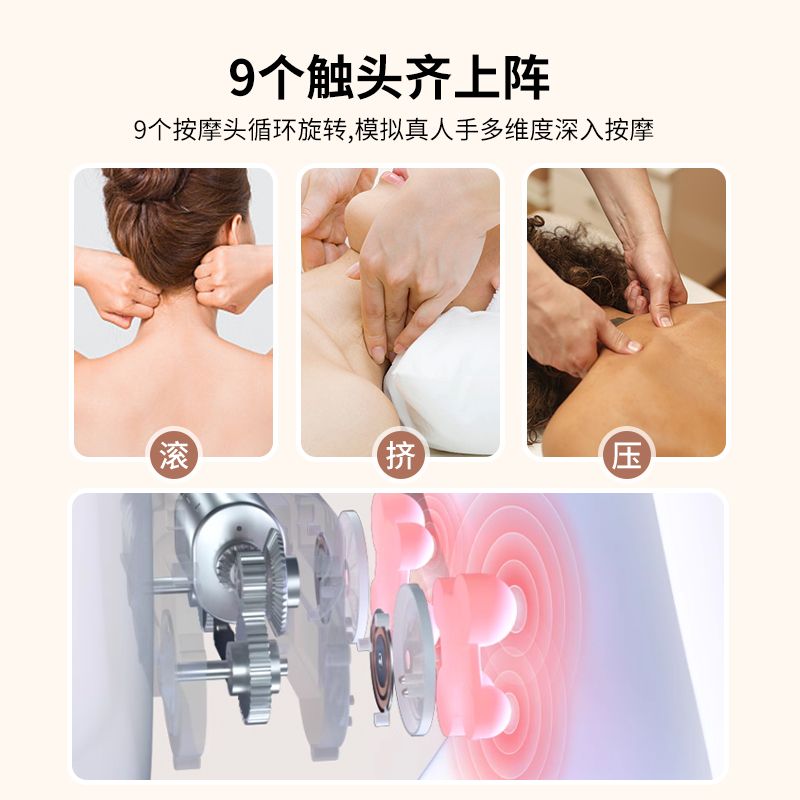 9个触头齐上阵

9个按摩头循环旋转,模拟真人手多维度深入按摩

滚

挤

压