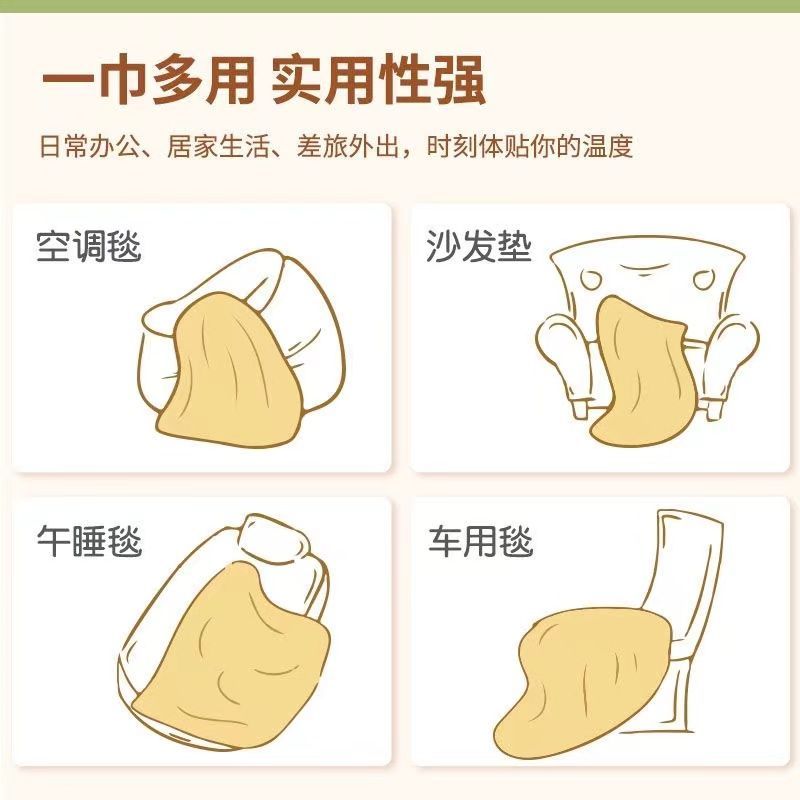 一巾多用 实用性强

日常办公、居家生活、差旅外出，时刻体贴你的温度

空调毯

沙发垫

午睡毯

车用毯