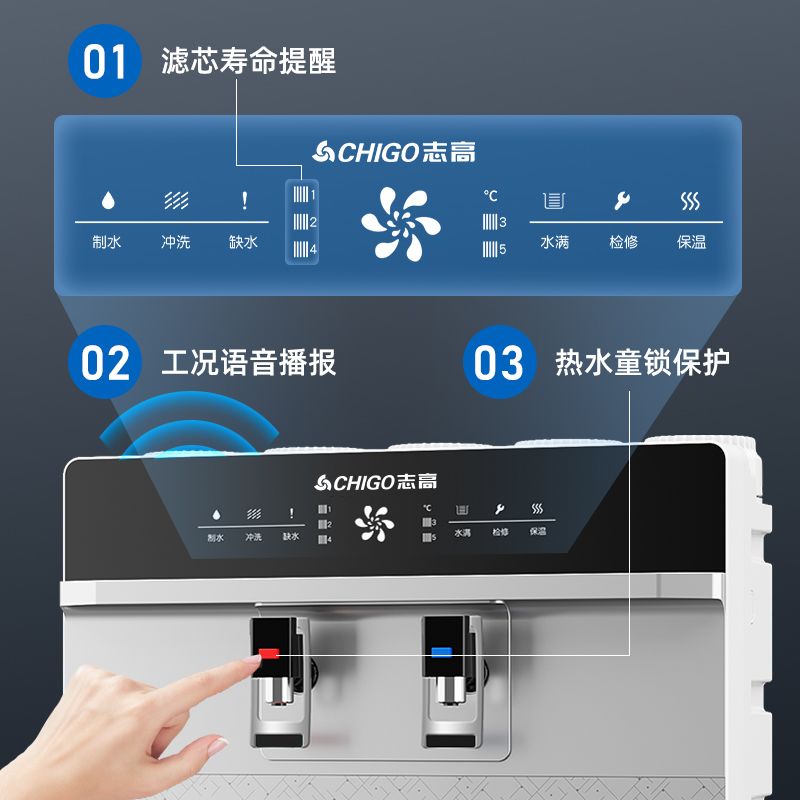 01 滤芯寿命提醒

CHIGO志高

制水 冲洗 缺水

1
2
4

°C
3
5

水满 检修 保温

02 工况语音播报

03 热水童锁保护

CHIGO志高

制水 冲洗 缺水

1
2
4

°C
3
5

水满 检修 保温