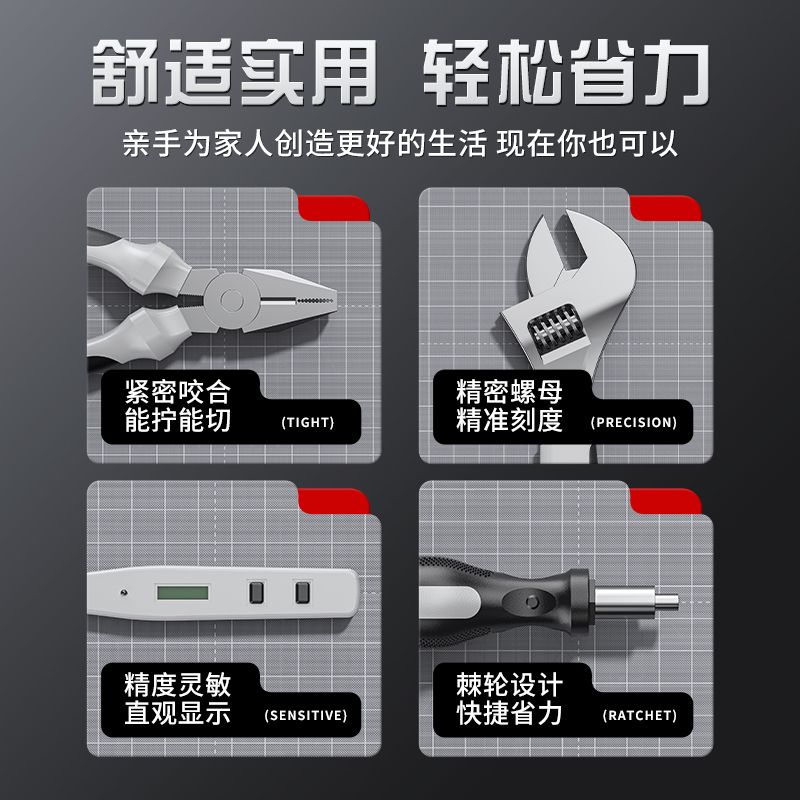 舒适实用 轻松省力

亲手为家人创造更好的生活 现在你也可以

紧密咬合
能拧能切 (TIGHT)

精密螺母
精准刻度 (PRECISION)

精度灵敏
直观显示 (SENSITIVE)

棘轮设计
快捷省力 (RATCHET)