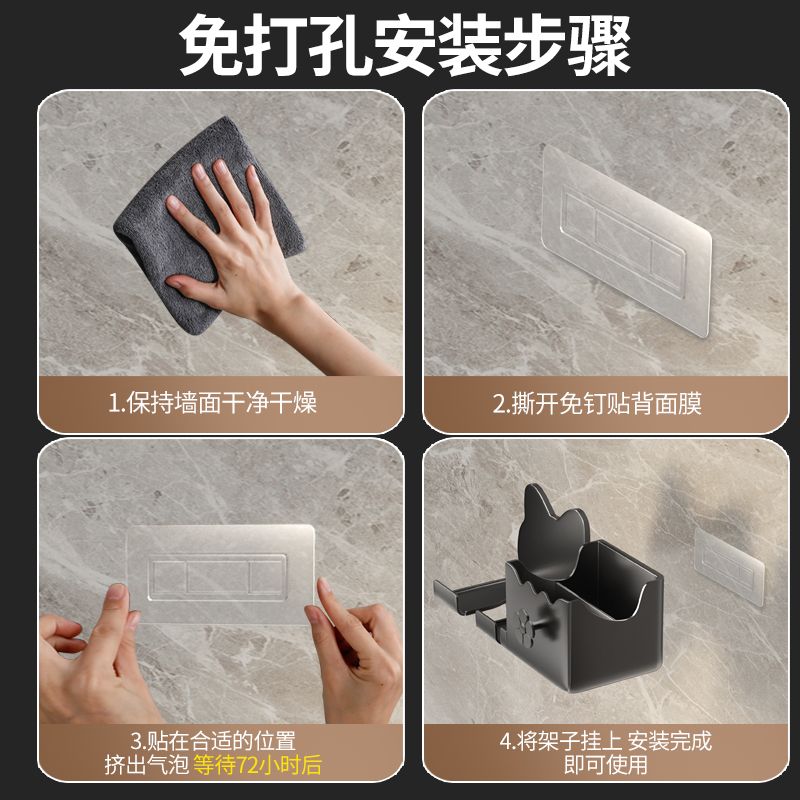 免打孔安装步骤

1.保持墙面干净干燥

2.撕开免钉贴背面膜

3.贴在合适的位置
挤出气泡 等待72小时后

4.将架子挂上 安装完成
即可使用