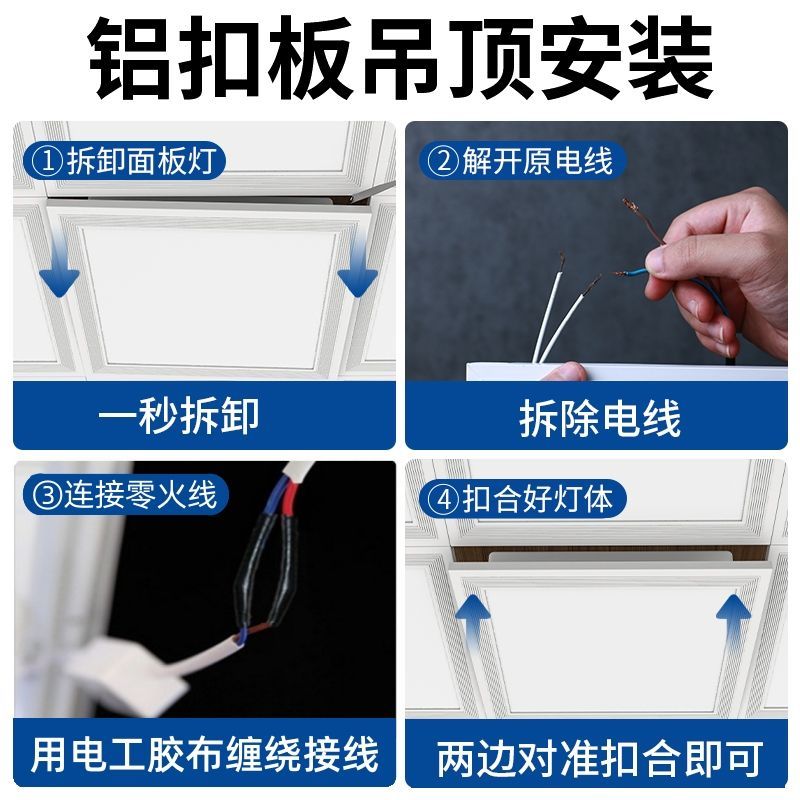 铝扣板吊顶安装

①拆卸面板灯

一秒拆卸

②解开原电线

拆除电线

③连接零火线

用电工胶布缠绕接线

④扣合好灯体

两边对准扣合即可