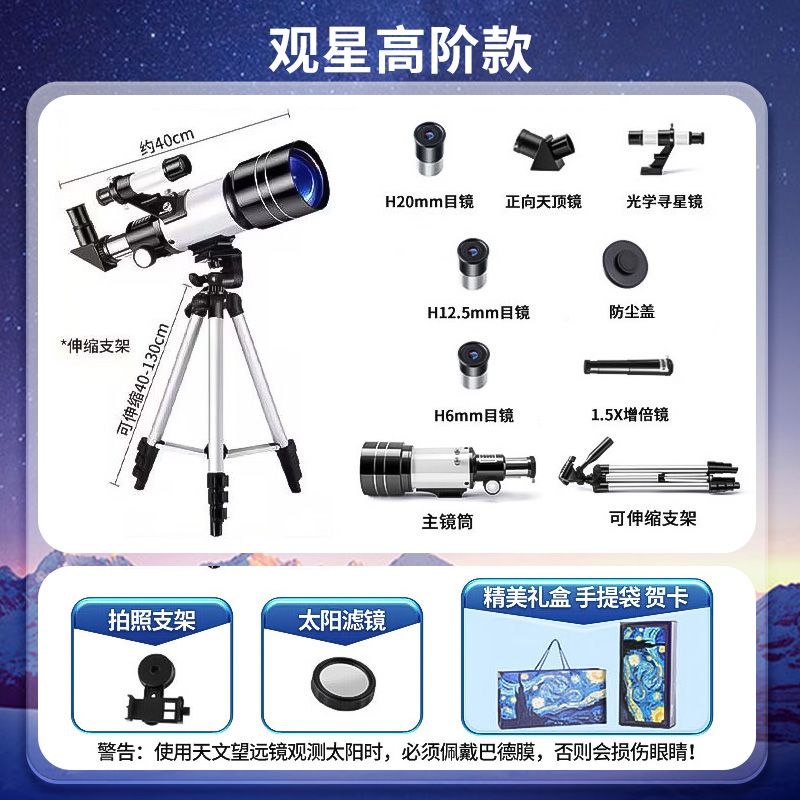 观星高阶款

约40cm

*伸缩支架

可伸缩40-130cm

H20mm目镜

正向天顶镜

光学寻星镜

H12.5mm目镜

防尘盖

H6mm目镜

1.5X增倍镜

主镜筒

可伸缩支架

拍照支架

太阳滤镜

精美礼盒 手提袋 贺卡

警告：使用天文望远镜观测太阳时，必须佩戴巴德膜，否则会损伤眼睛！