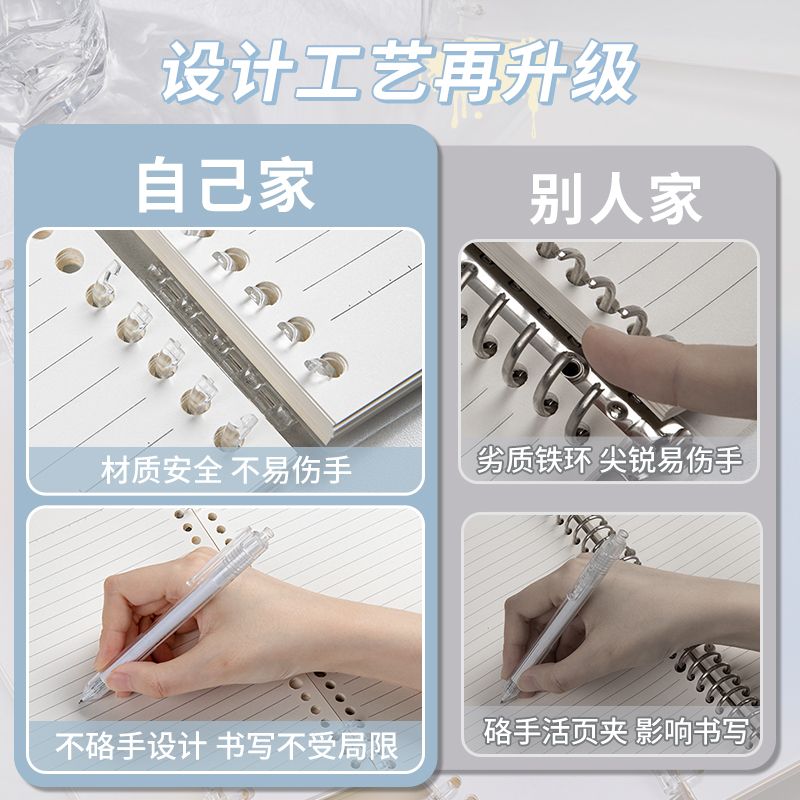 设计工艺再升级

自己家

材质安全 不易伤手

不硌手设计 书写不受局限

别人家

劣质铁环 尖锐易伤手

硌手活页夹 影响书写