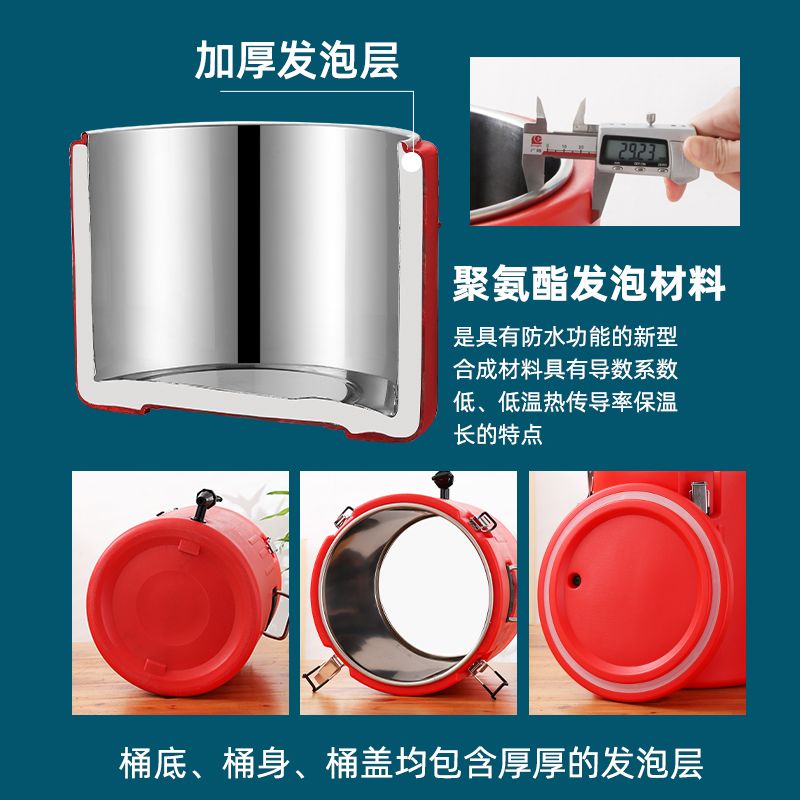 加厚发泡层

29.23

聚氨酯发泡材料

是具有防水功能的新型合成材料具有导数系数低、低温热传导率保温长的特点

桶底、桶身、桶盖均包含厚厚的发泡层