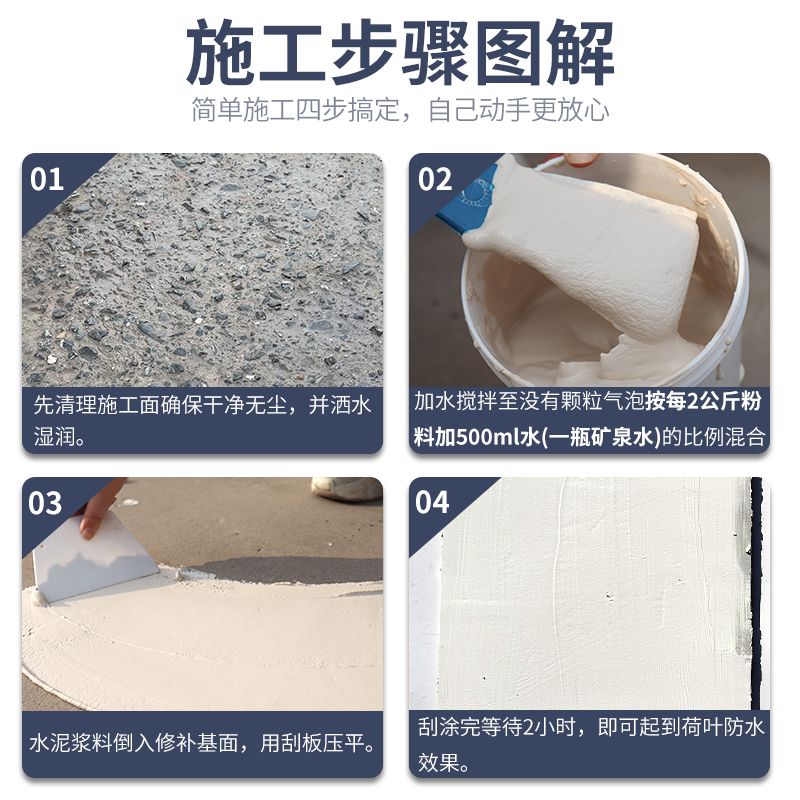 施工步骤图解

简单施工四步搞定，自己动手更放心

01

先清理施工面确保干净无尘，并洒水湿润。

02

加水搅拌至没有颗粒气泡按每2公斤粉料加500ml水(一瓶矿泉水)的比例混合

03

水泥浆料倒入修补基面，用刮板压平。

04

刮涂完等待2小时，即可起到荷叶防水效果。