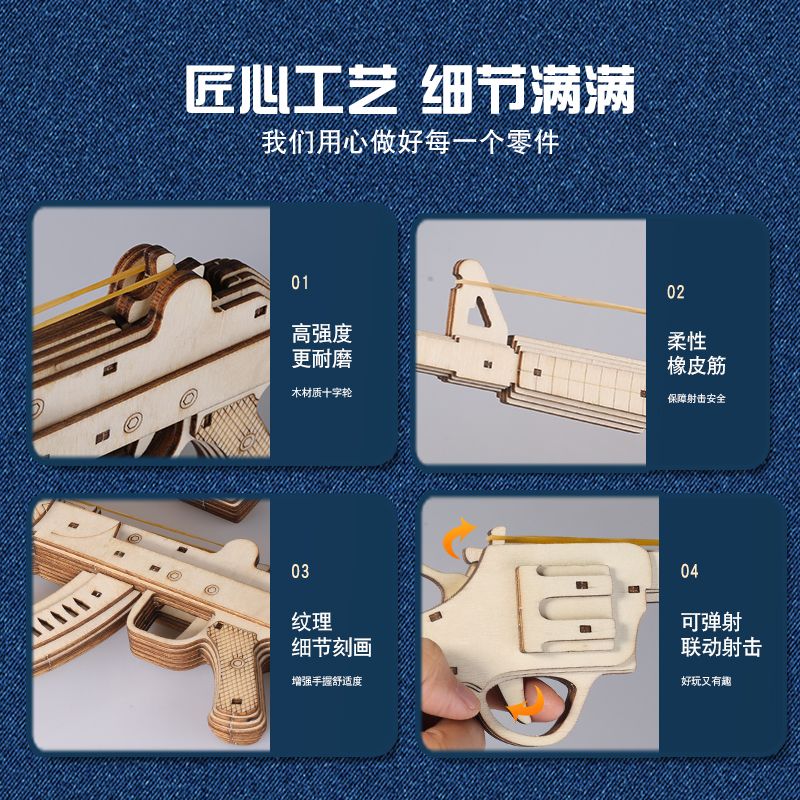 匠心工艺 细节满满

我们用心做好每一个零件

01

高强度
更耐磨

木材质十字轮

02

柔性
橡皮筋

保障射击安全

03

纹理
细节刻画

增强手握舒适度

04

可弹射
联动射击

好玩又有趣