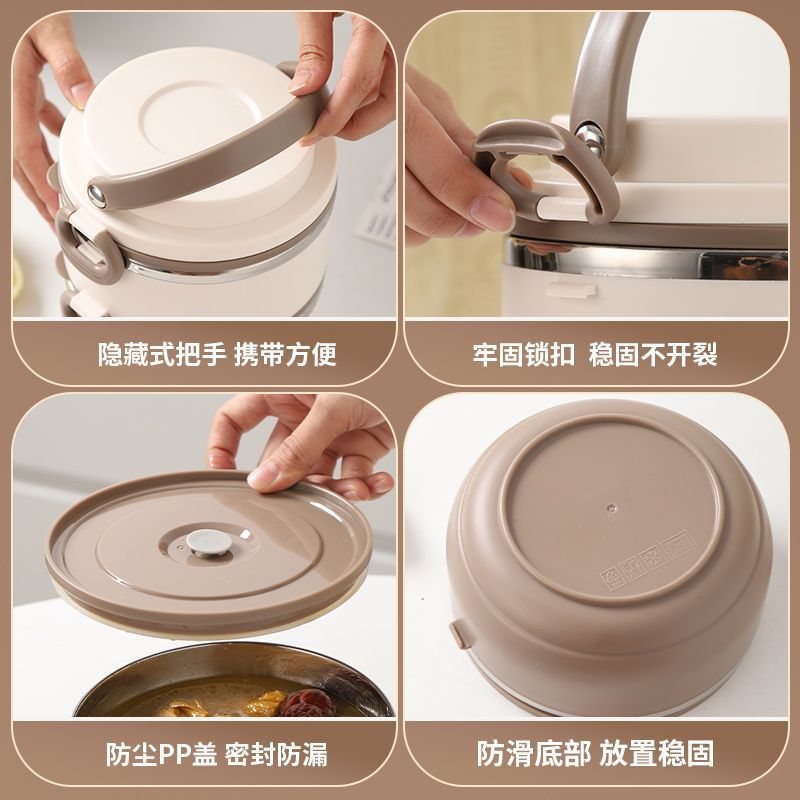 隐藏式把手 携带方便

牢固锁扣 稳固不开裂

防尘PP盖 密封防漏

防滑底部 放置稳固