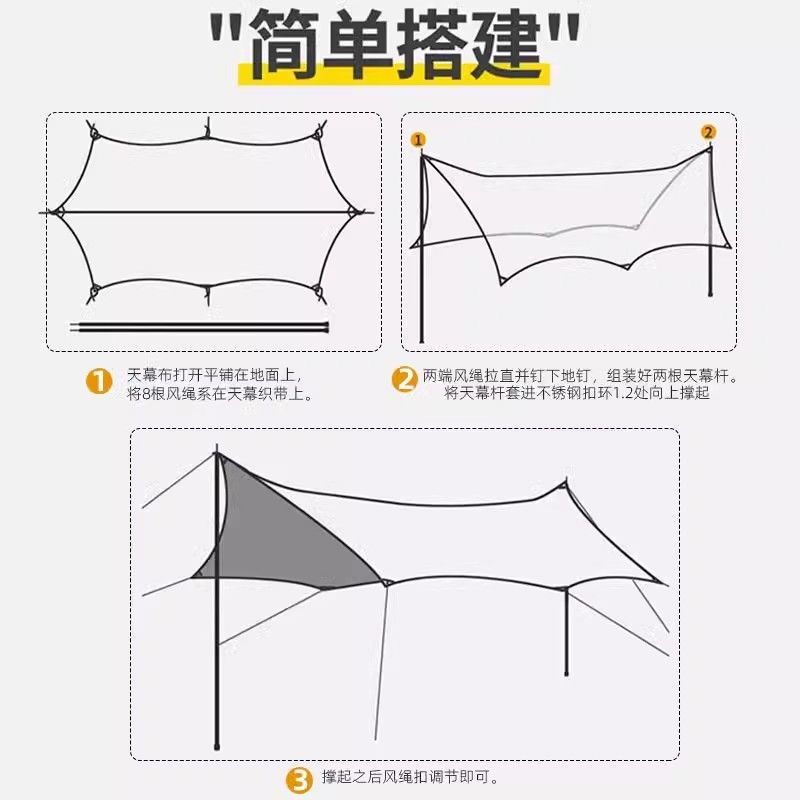 "简单搭建"

1 2

1 天幕布打开平铺在地面上，将8根风绳系在天幕织带上。

2 两端风绳拉直并钉下地钉，组装好两根天幕杆。将天幕杆套进不锈钢扣环1.2处向上撑起

3 撑起之后风绳扣调节即可。