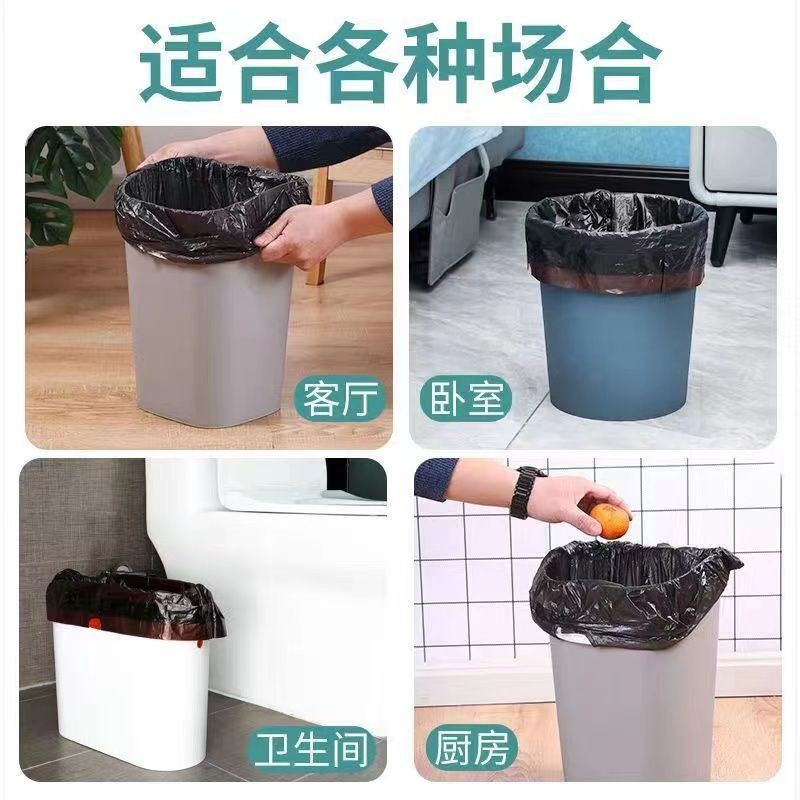 适合各种场合

客厅

卧室

卫生间

厨房