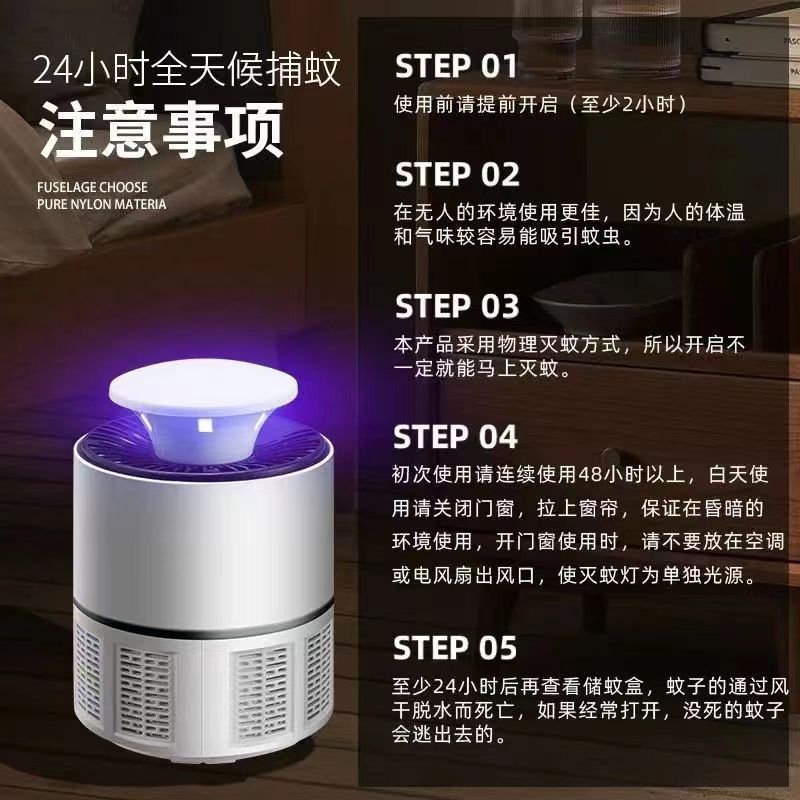 24小时全天候捕蚊
注意事项
FUSELAGE CHOOSE
PURE NYLON MATERIA

STEP 01
使用前请提前开启（至少2小时）

STEP 02
在无人的环境使用更佳，因为人的体温和气味较容易能吸引蚊虫。

STEP 03
本产品采用物理灭蚊方式，所以开启不一定就能马上灭蚊。

STEP 04
初次使用请连续使用48小时以上，白天使用请关闭门窗，拉上窗帘，保证在昏暗的环境使用，开门窗使用时，请不要放在空调或电风扇出风口，使灭蚊灯为单独光源。

STEP 05
至少24小时后再查看储蚊盒，蚊子的通过风干脱水而死亡，如果经常打开，没死的蚊子会逃出去的。