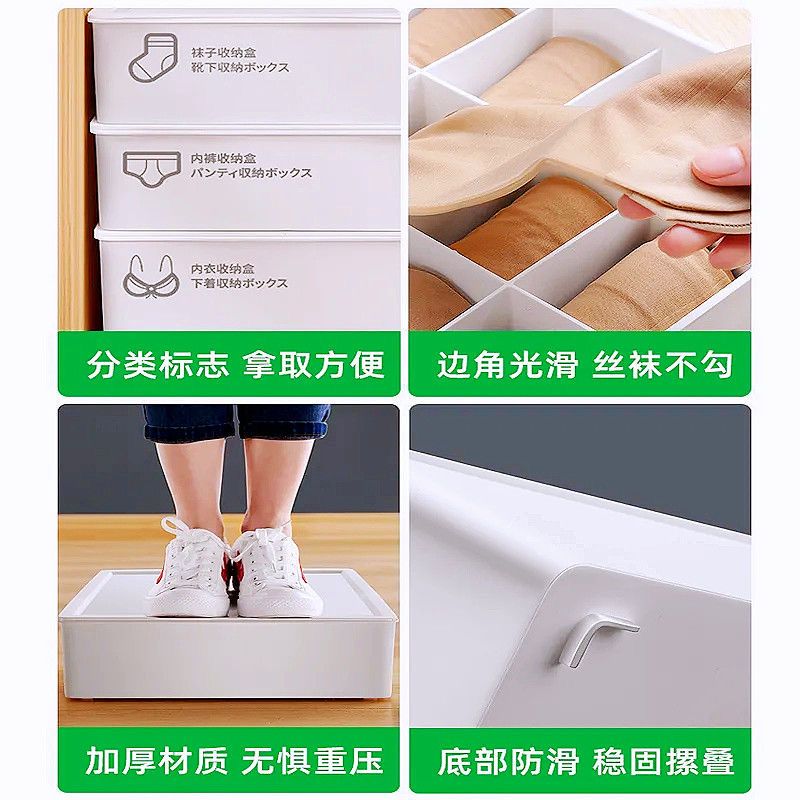 袜子收纳盒
靴下収納ボックス

内裤收纳盒
パンティ収納ボックス

内衣收纳盒
下着収納ボックス

分类标志 拿取方便

边角光滑 丝袜不勾

加厚材质 无惧重压

底部防滑 稳固摞叠