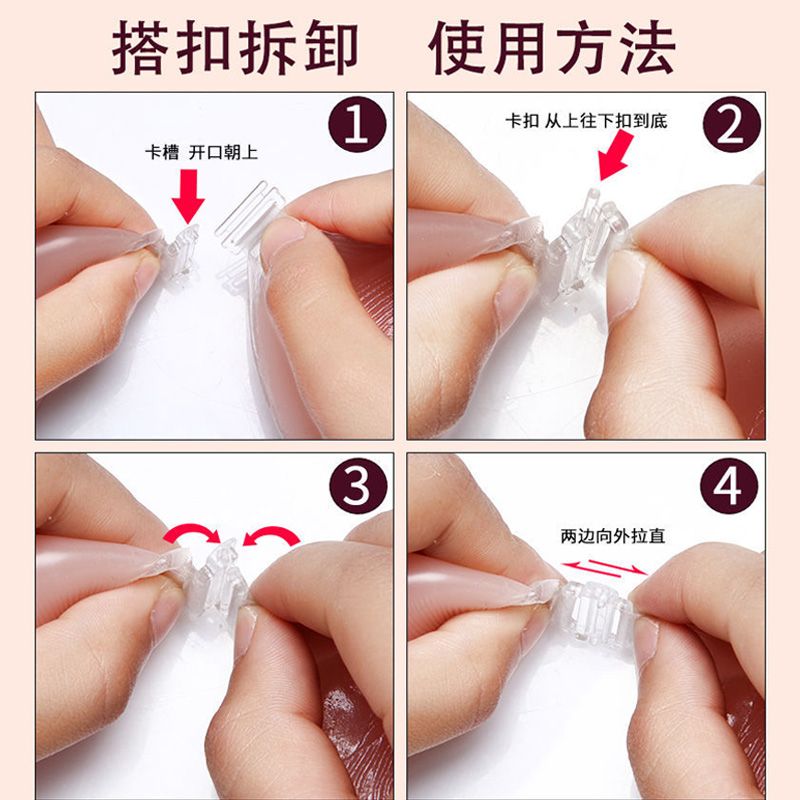 搭扣拆卸　使用方法

1
卡槽　开口朝上

2
卡扣 从上往下扣到底

3

4
两边向外拉直