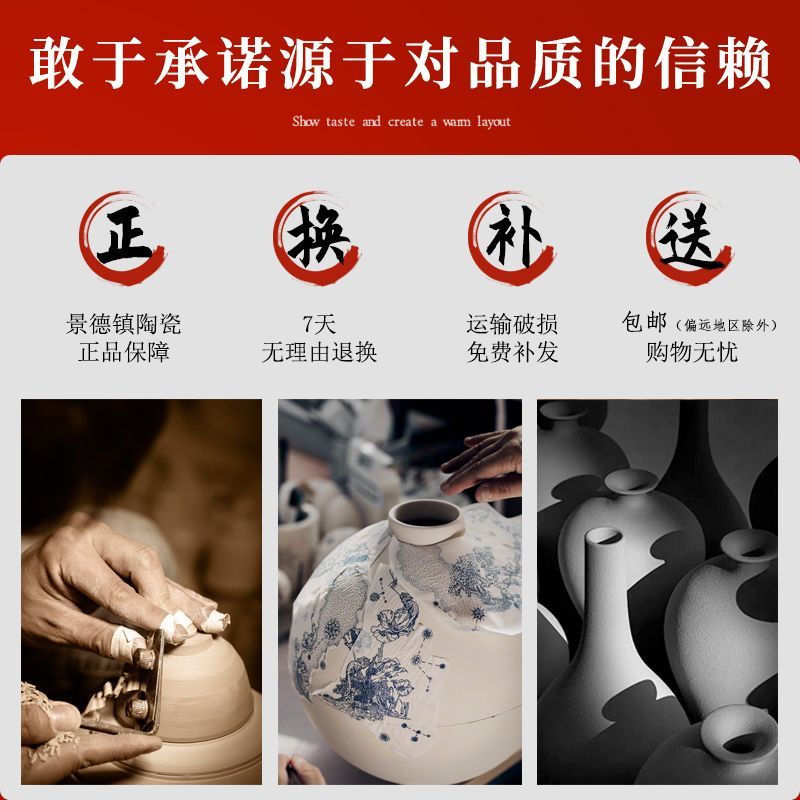 敢于承诺源于对品质的信赖

Show taste and create a warm layout

正

景德镇陶瓷
正品保障

换

7天
无理由退换

补

运输破损
免费补发

送

包邮（偏远地区除外）
购物无忧