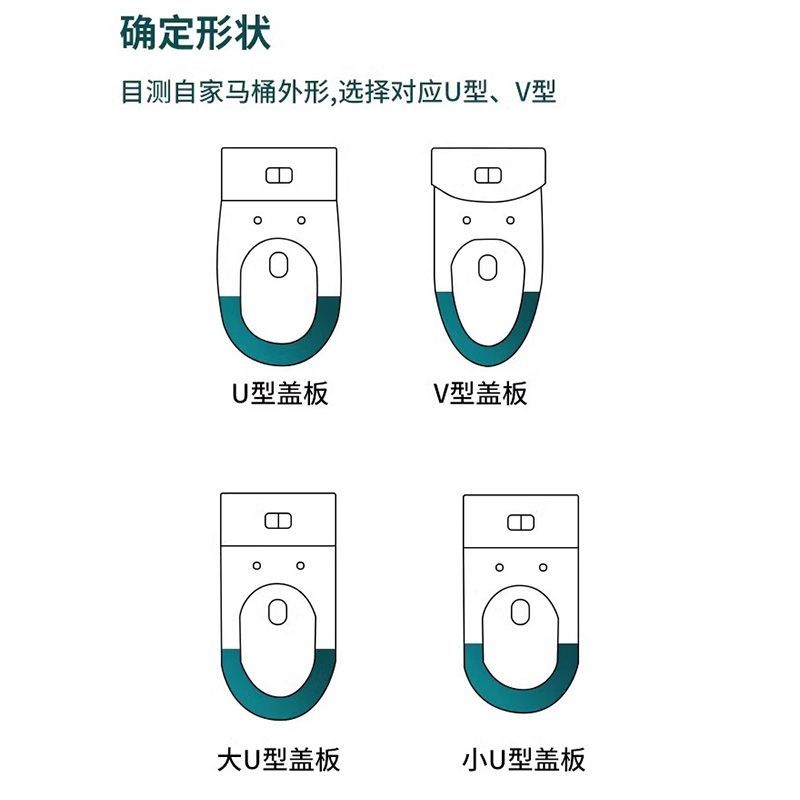 确定形状

目测自家马桶外形,选择对应U型、V型

U型盖板

V型盖板

大U型盖板

小U型盖板