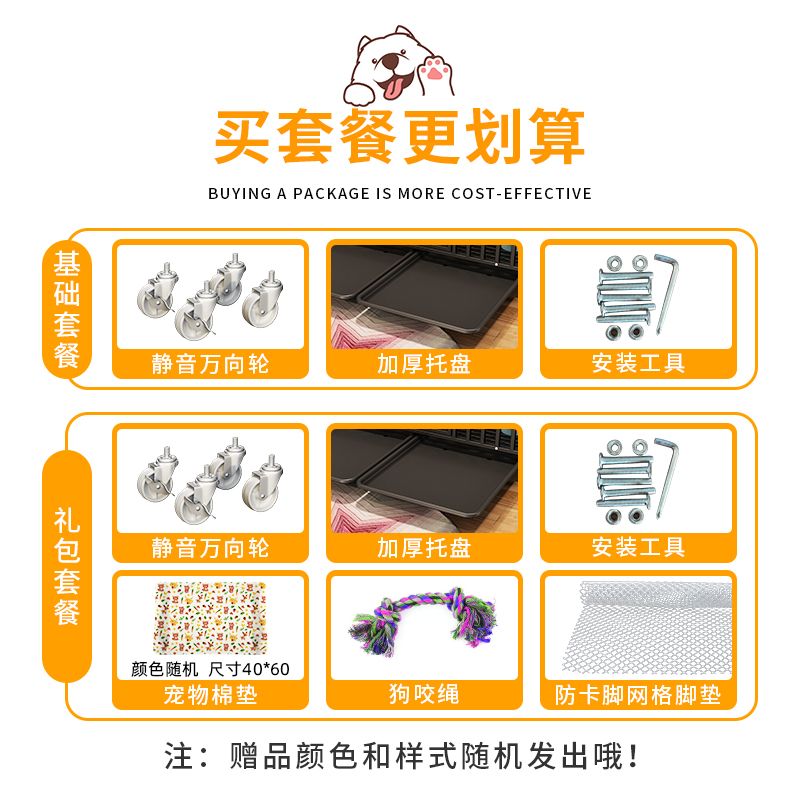 买套餐更划算

BUYING A PACKAGE IS MORE COST-EFFECTIVE

基础套餐

静音万向轮

加厚托盘

安装工具

礼包套餐

静音万向轮

加厚托盘

安装工具

颜色随机 尺寸40*60

宠物棉垫

狗咬绳

防卡脚网格脚垫

注：赠品颜色和样式随机发出哦！