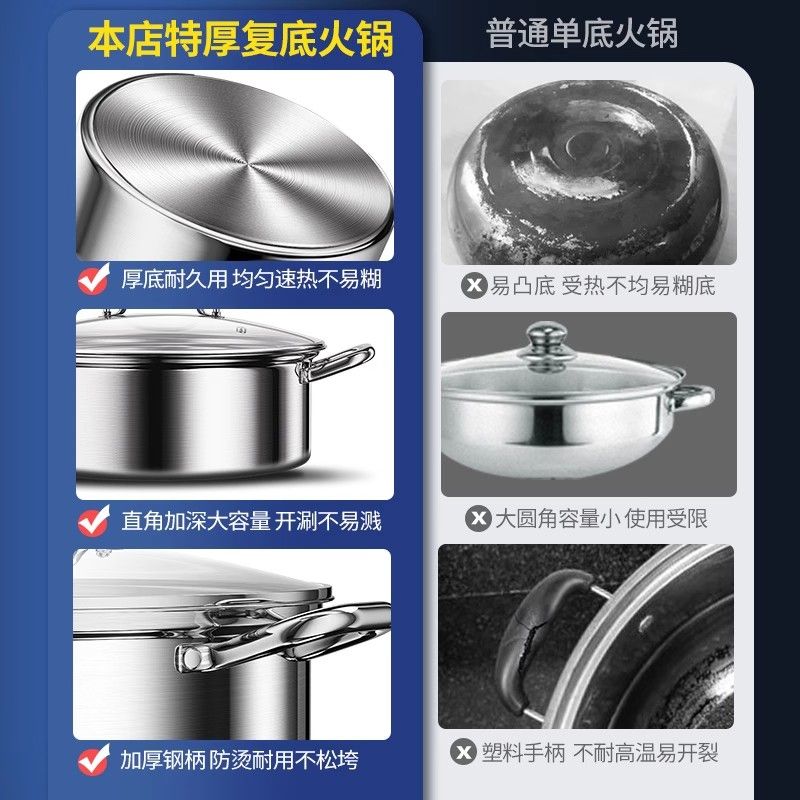 本店特厚复底火锅

厚底耐久用 均匀速热不易糊

直角加深大容量 开涮不易溅

加厚钢柄 防烫耐用不松垮

普通单底火锅

易凸底 受热不均易糊底

大圆角容量小 使用受限

塑料手柄 不耐高温易开裂