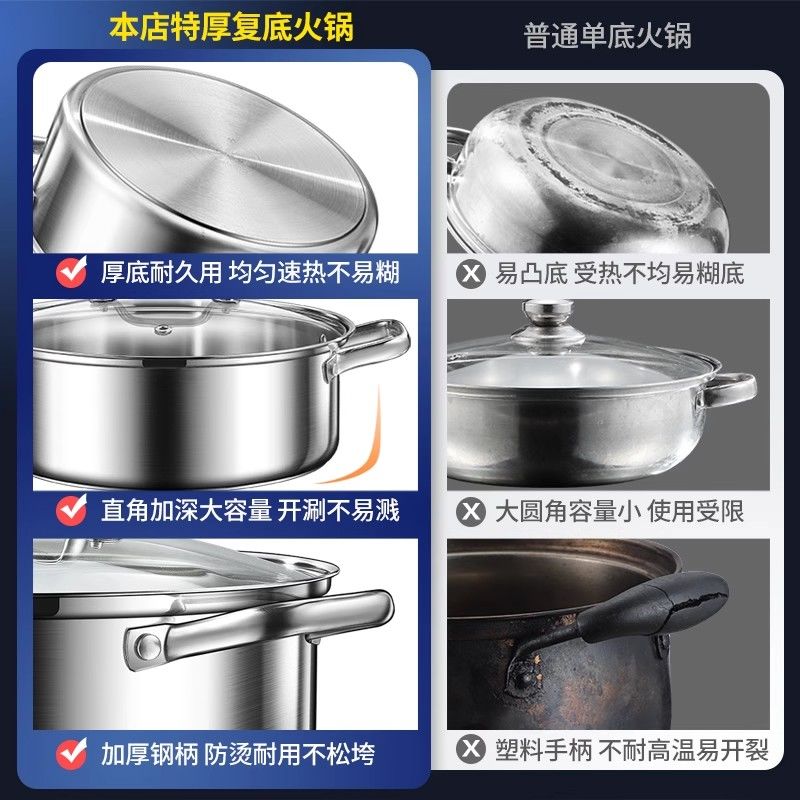 本店特厚复底火锅

厚底耐久用 均匀速热不易糊

直角加深大容量 开涮不易溅

加厚钢柄 防烫耐用不松垮

普通单底火锅

易凸底 受热不均易糊底

大圆角容量小 使用受限

塑料手柄 不耐高温易开裂