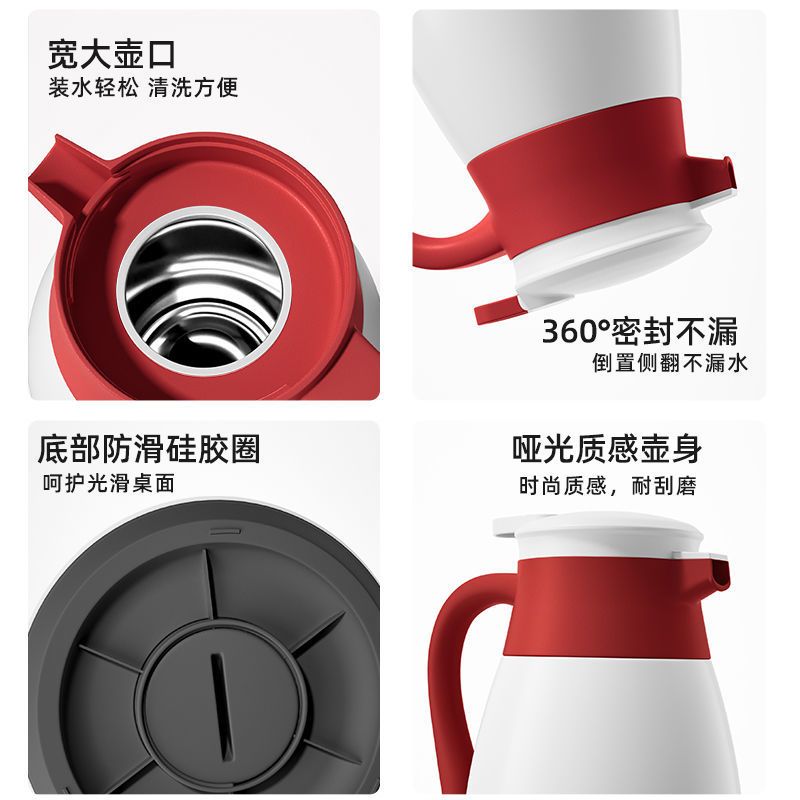 宽大壶口
装水轻松 清洗方便

360°密封不漏
倒置侧翻不漏水

底部防滑硅胶圈
呵护光滑桌面

哑光质感壶身
时尚质感，耐刮磨