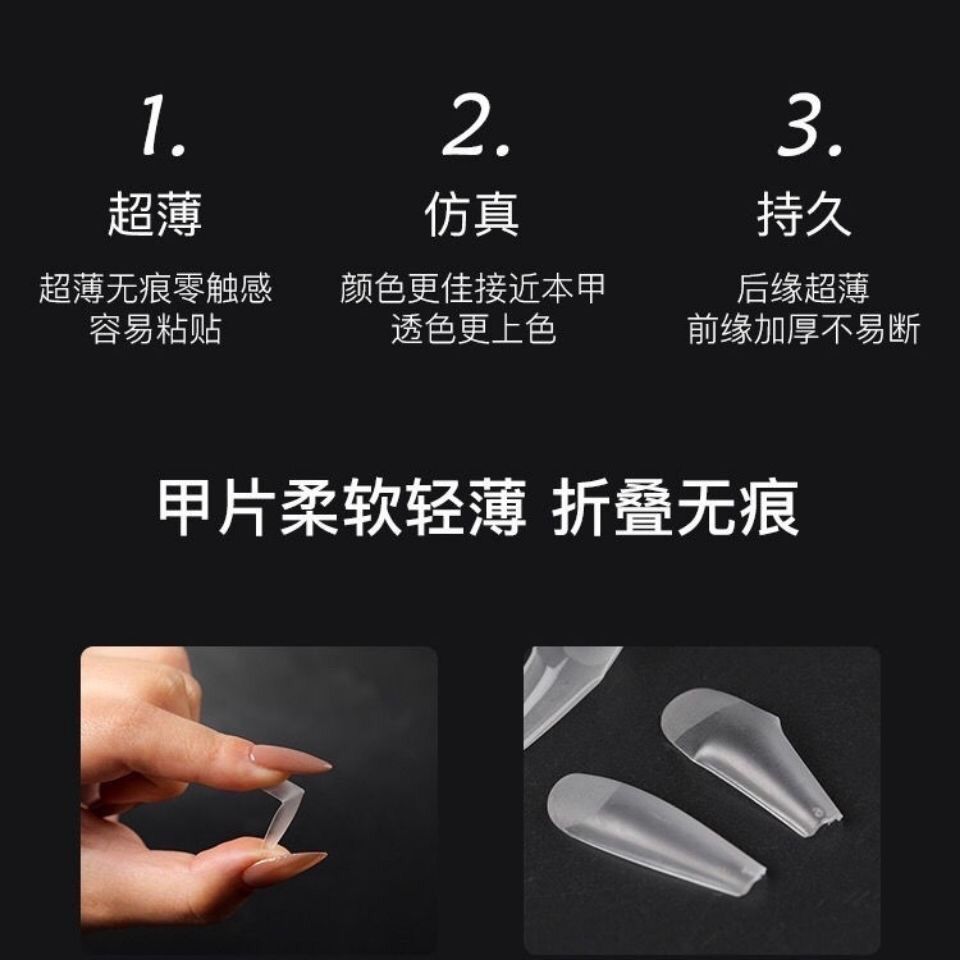 1.
超薄
超薄无痕零触感
容易粘贴

2.
仿真
颜色更佳接近本甲
透色更上色

3.
持久
后缘超薄
前缘加厚不易断

甲片柔软轻薄 折叠无痕