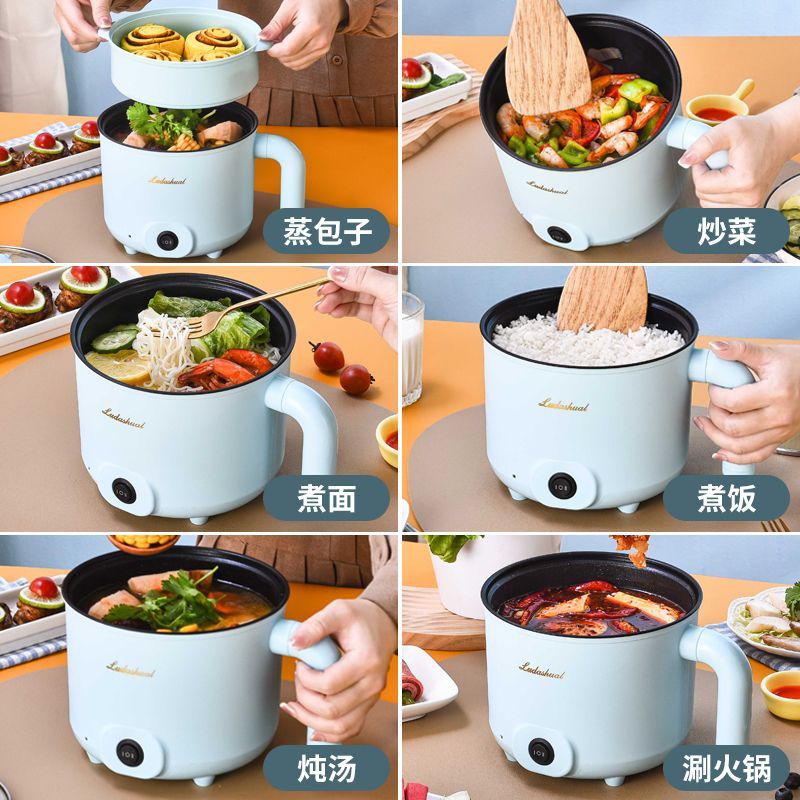 Ludashual
蒸包子

Ludashual
炒菜

Ludashual
煮面

Ludashual
煮饭

Ludashual
炖汤

Ludashual
涮火锅