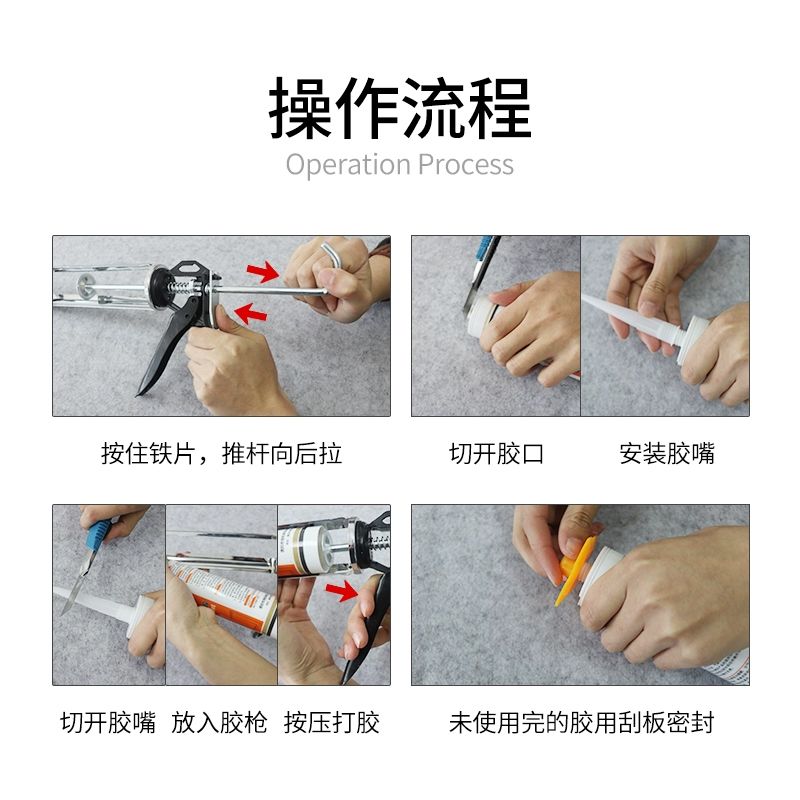 操作流程
Operation Process

按住铁片，推杆向后拉

切开胶口

安装胶嘴

切开胶嘴

放入胶枪

按压打胶

未使用完的胶用刮板密封