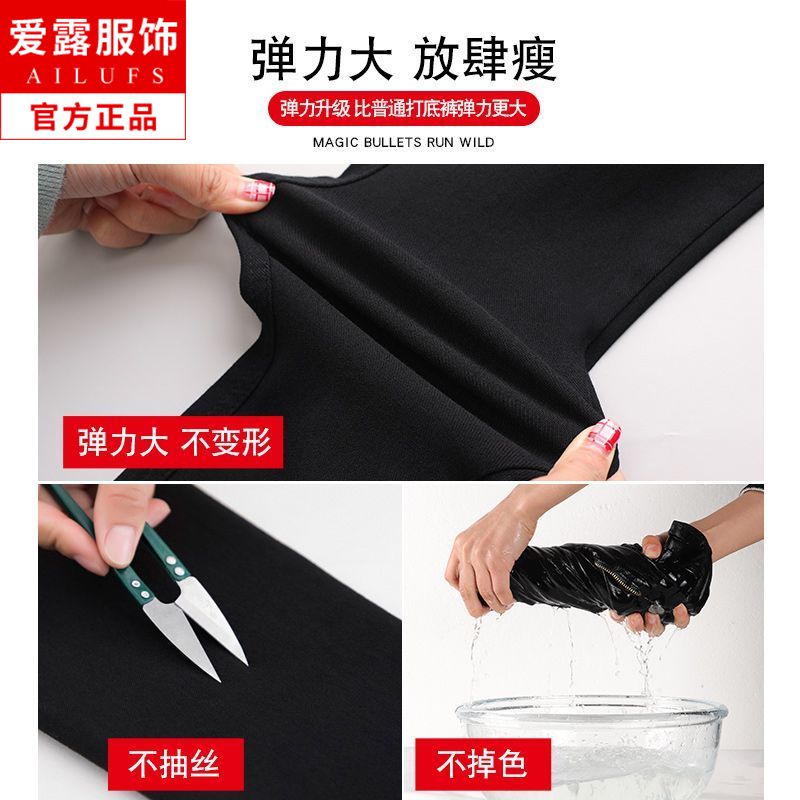 爱露服饰
AILUFS
官方正品

弹力大 放肆瘦

弹力升级 比普通打底裤弹力更大

MAGIC BULLETS RUN WILD

弹力大 不变形

不抽丝

不掉色