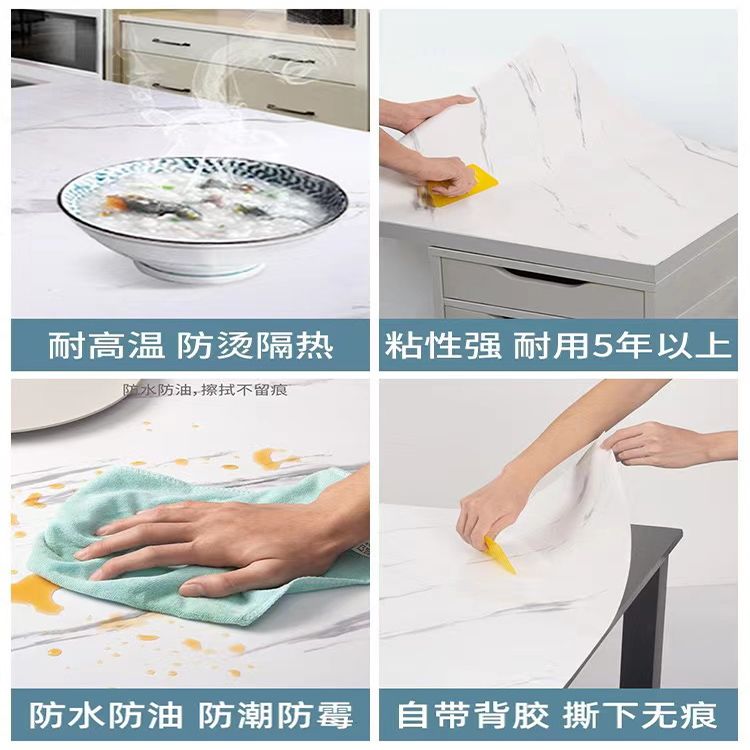 耐高温 防烫隔热

粘性强 耐用5年以上

防水防油，擦拭不留痕

防水防油 防潮防霉

自带背胶 撕下无痕