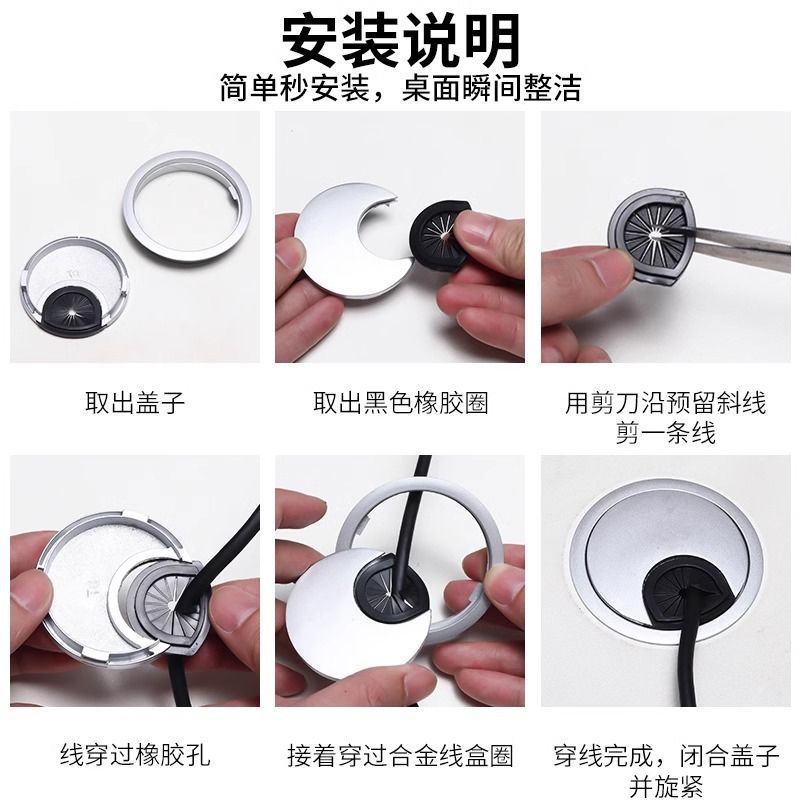 安装说明
简单秒安装，桌面瞬间整洁

取出盖子

取出黑色橡胶圈

用剪刀沿预留斜线剪一条线

线穿过橡胶孔

接着穿过合金线盒圈

穿线完成，闭合盖子并旋紧