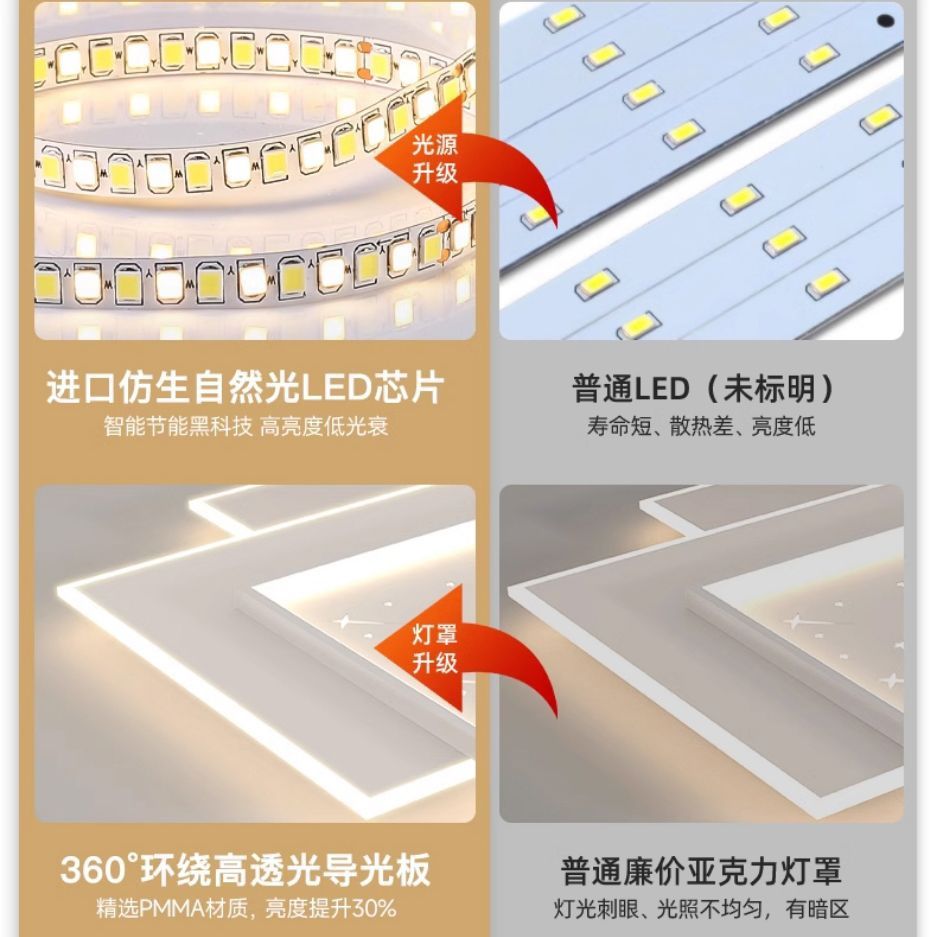 光源升级

进口仿生自然光LED芯片
智能节能黑科技 高亮度低光衰

普通LED（未标明）
寿命短、散热差、亮度低

灯罩升级

360°环绕高透光导光板
精选PMMA材质，亮度提升30%

普通廉价亚克力灯罩
灯光刺眼、光照不均匀，有暗区