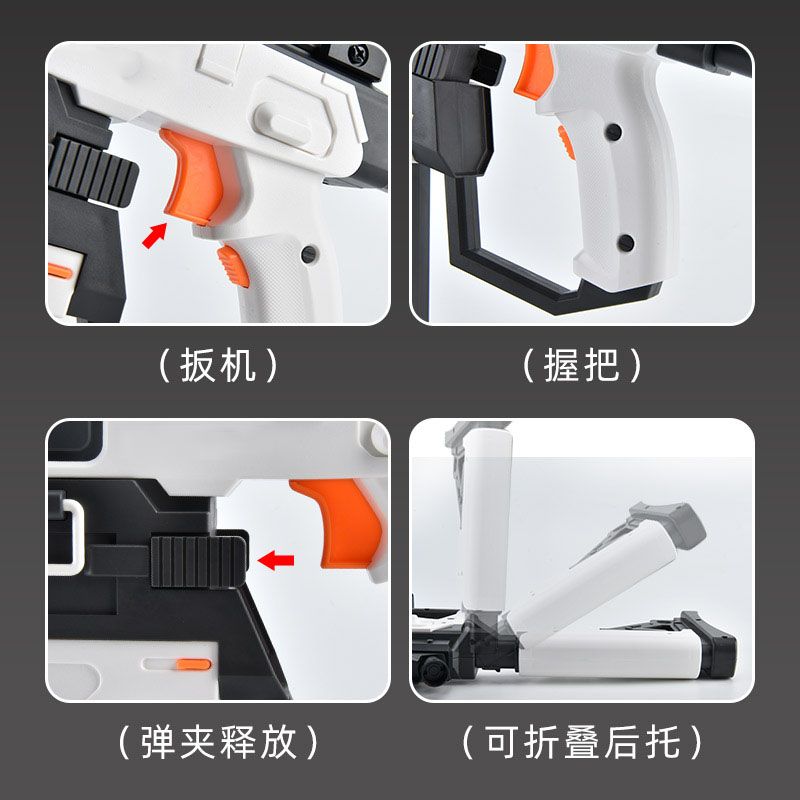 （扳机）

（握把）

（弹夹释放）

（可折叠后托）