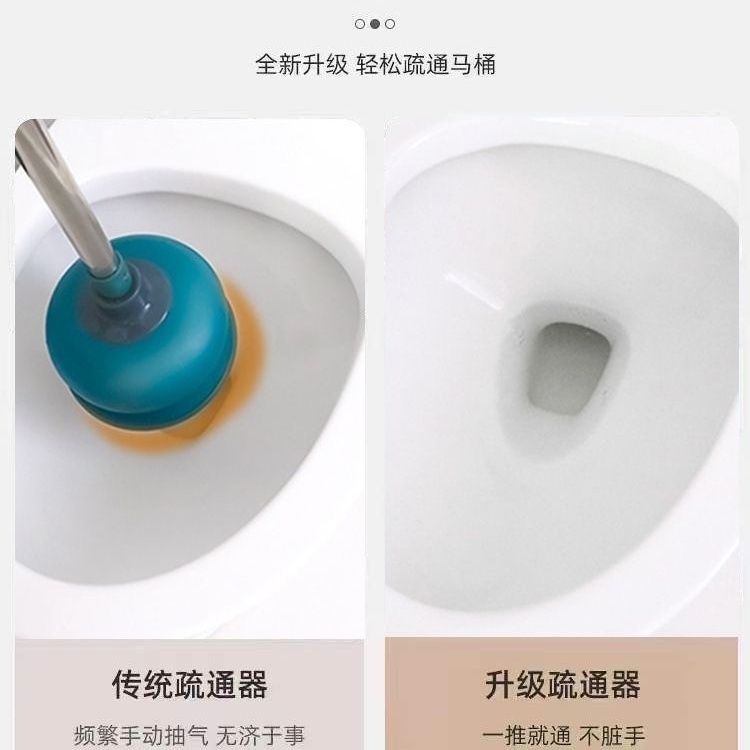 全新升级 轻松疏通马桶

传统疏通器

频繁手动抽气 无济于事

升级疏通器

一推就通 不脏手