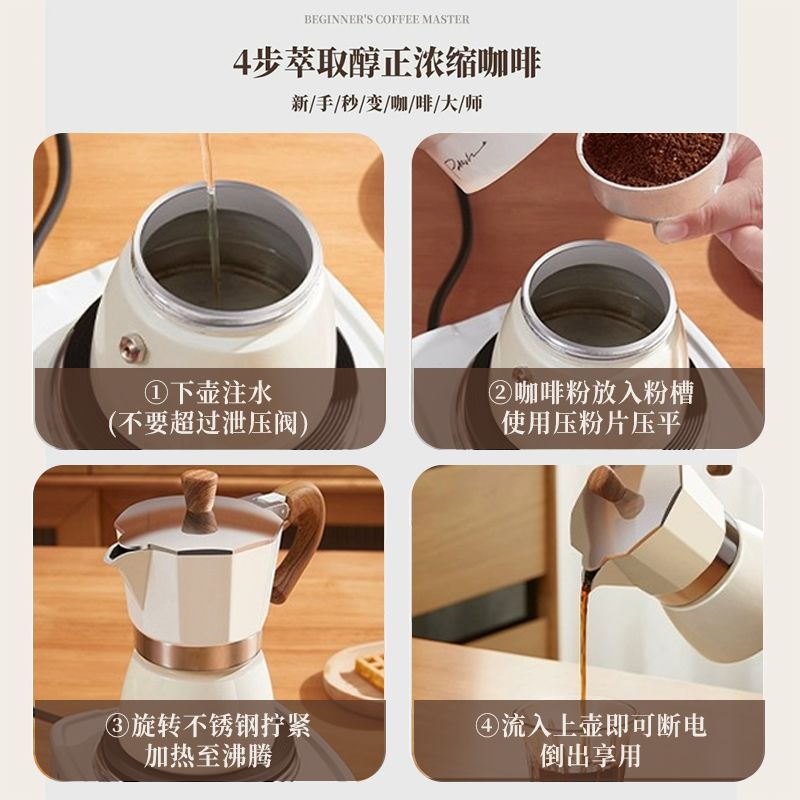 BEGINNER'S COFFEE MASTER

4步萃取醇正浓缩咖啡

新/手/秒/变/咖/啡/大/师

①下壶注水
(不要超过泄压阀)

②咖啡粉放入粉槽
使用压粉片压平

③旋转不锈钢拧紧
加热至沸腾

④流入上壶即可断电
倒出享用