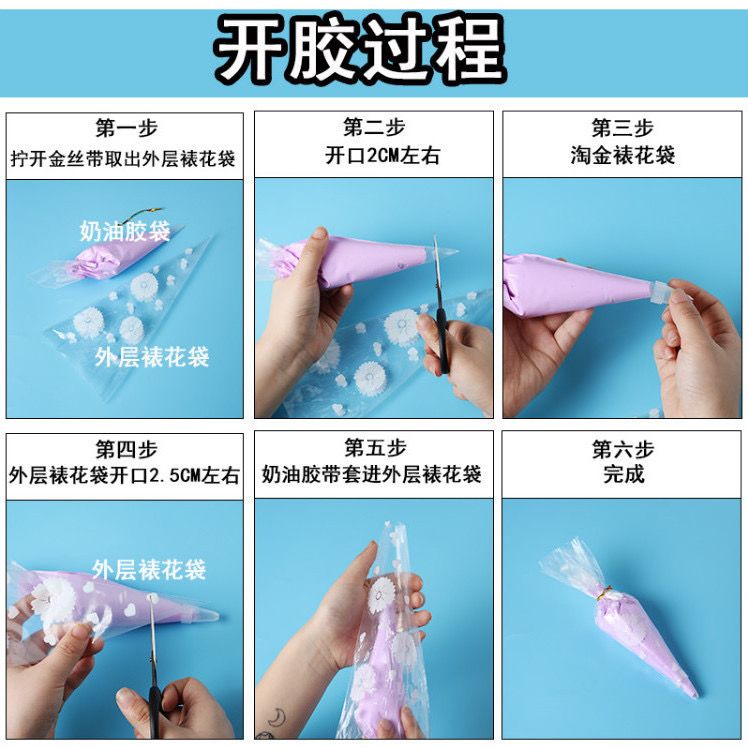 开胶过程

第一步
拧开金丝带取出外层裱花袋

奶油胶袋

外层裱花袋

第二步
开口2CM左右

第三步
淘金裱花袋

第四步
外层裱花袋开口2.5CM左右

外层裱花袋

第五步
奶油胶带套进外层裱花袋

第六步
完成