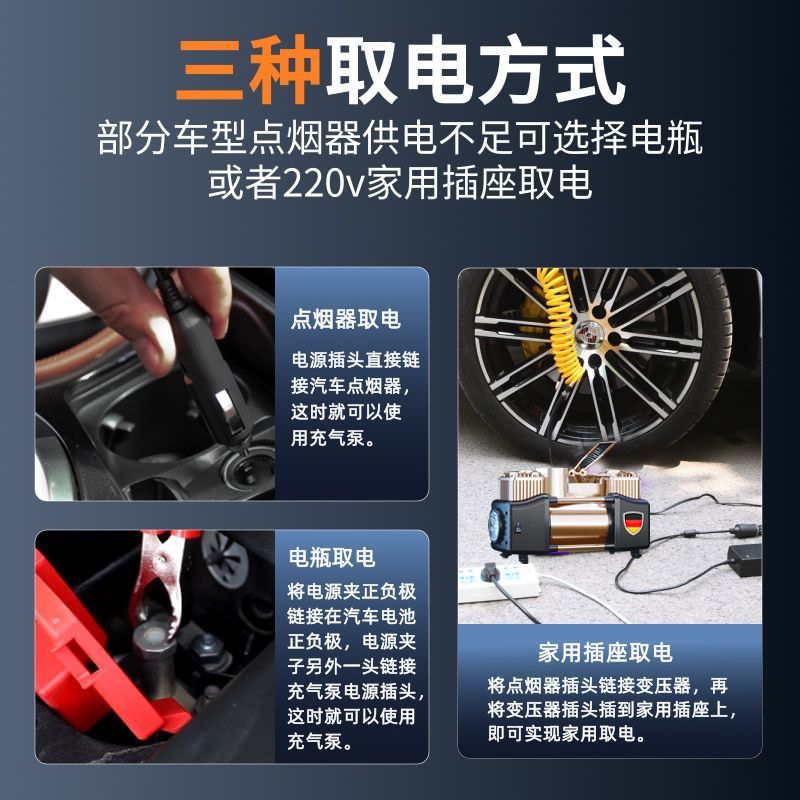 三种取电方式

部分车型点烟器供电不足可选择电瓶或者220v家用插座取电

点烟器取电

电源插头直接链接汽车点烟器，这时就可以使用充气泵。

电瓶取电

将电源夹正负极链接在汽车电池正负极，电源夹子另外一头链接充气泵电源插头，这时就可以使用充气泵。

家用插座取电

将点烟器插头链接变压器，再将变压器插头插到家用插座上，即可实现家用取电。