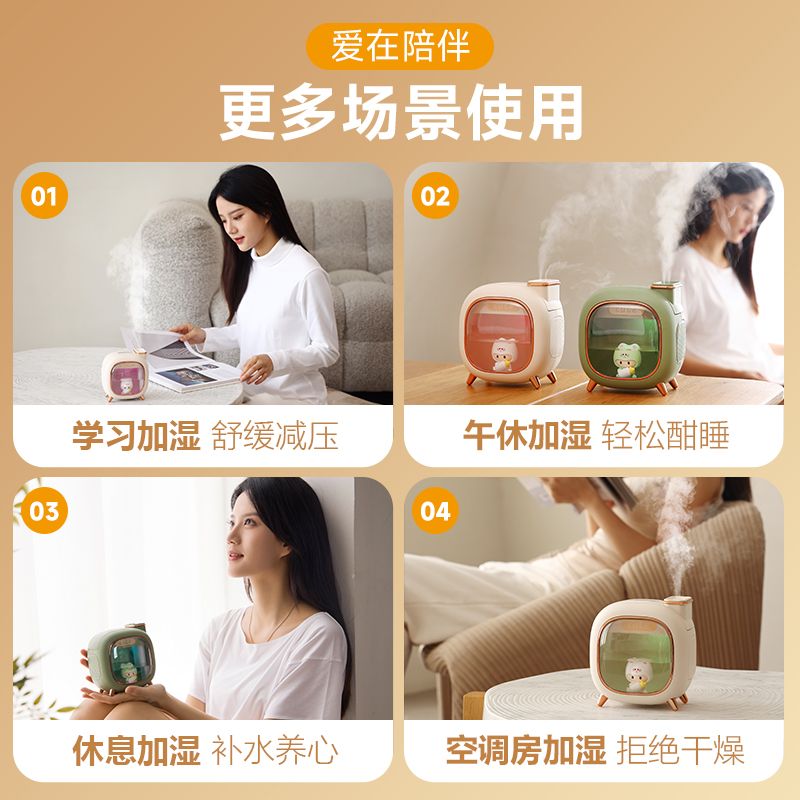 爱在陪伴
更多场景使用

01
学习加湿 舒缓减压

02
午休加湿 轻松酣睡

03
休息加湿 补水养心

04
空调房加湿 拒绝干燥