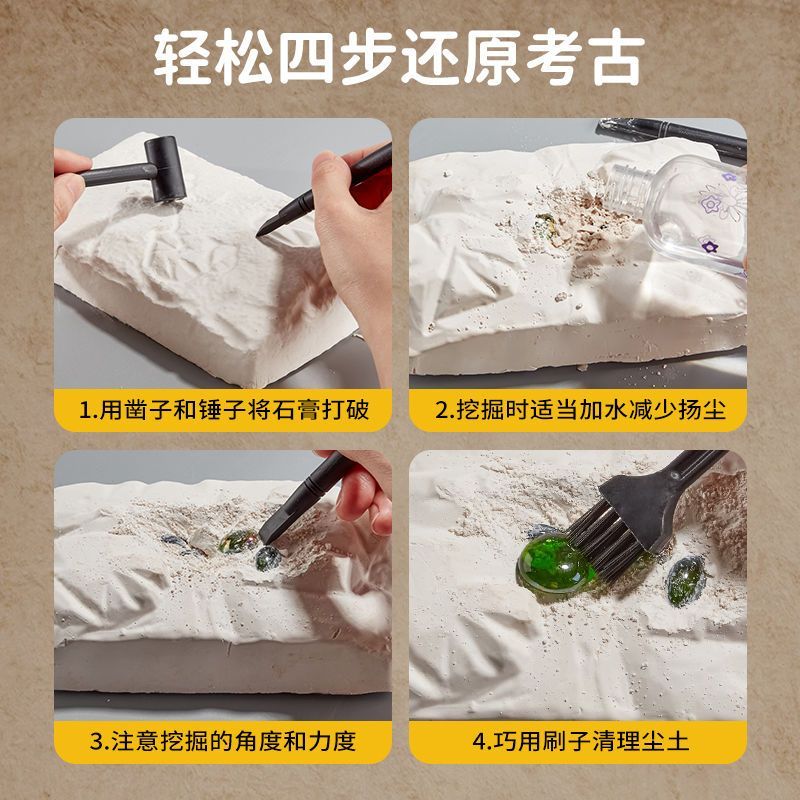 轻松四步还原考古

1.用凿子和锤子将石膏打破

2.挖掘时适当加水减少扬尘

3.注意挖掘的角度和力度

4.巧用刷子清理尘土