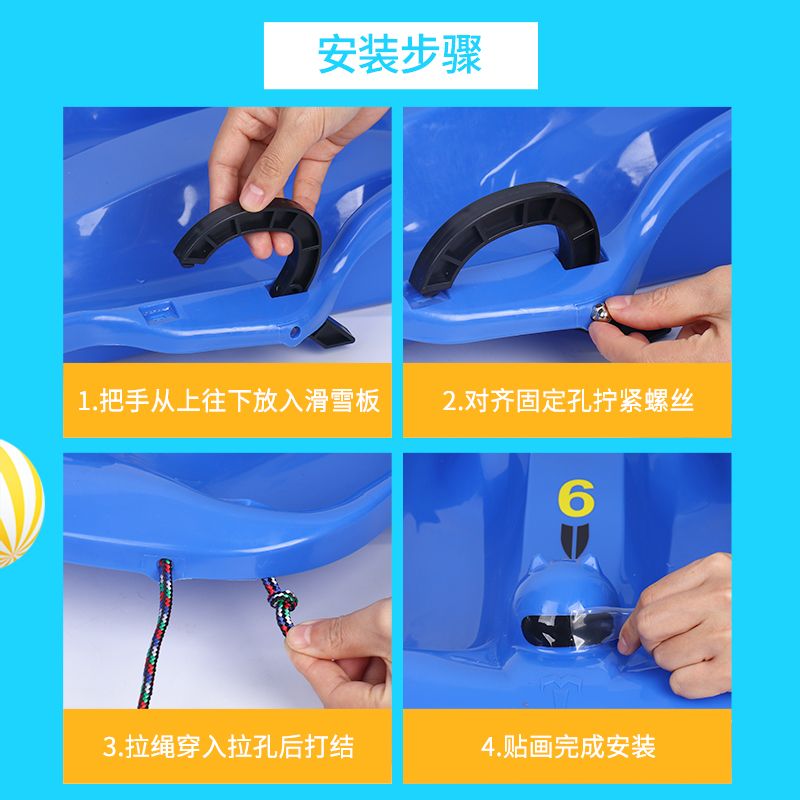 安装步骤

1.把手从上往下放入滑雪板

2.对齐固定孔拧紧螺丝

3.拉绳穿入拉孔后打结

6

4.贴画完成安装