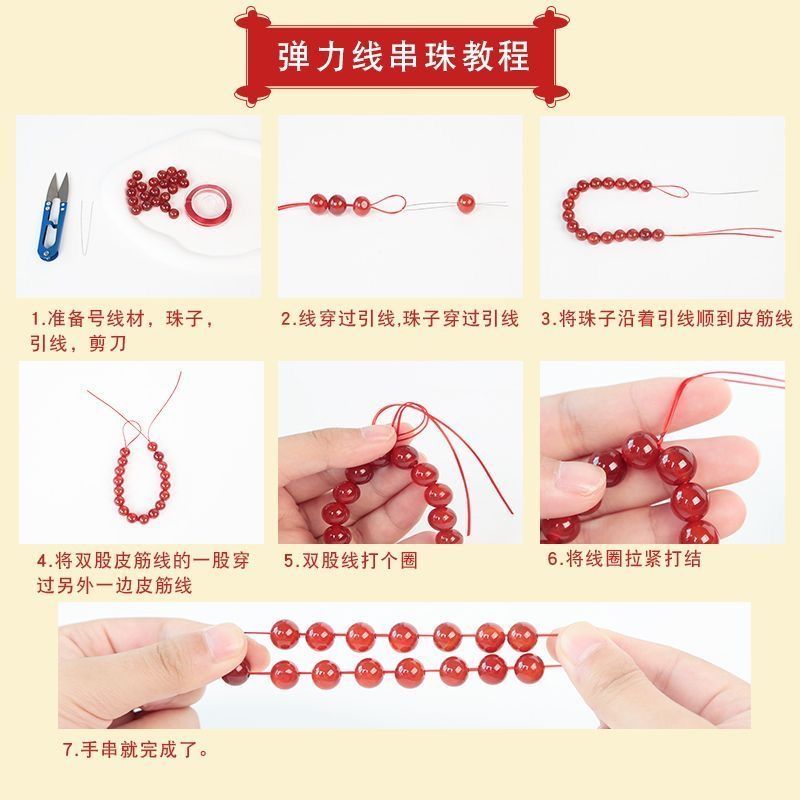 弹力线串珠教程

1.准备号线材，珠子，引线，剪刀

2.线穿过引线,珠子穿过引线

3.将珠子沿着引线顺到皮筋线

4.将双股皮筋线的一股穿过另外一边皮筋线

5.双股线打个圈

6.将线圈拉紧打结

7.手串就完成了。