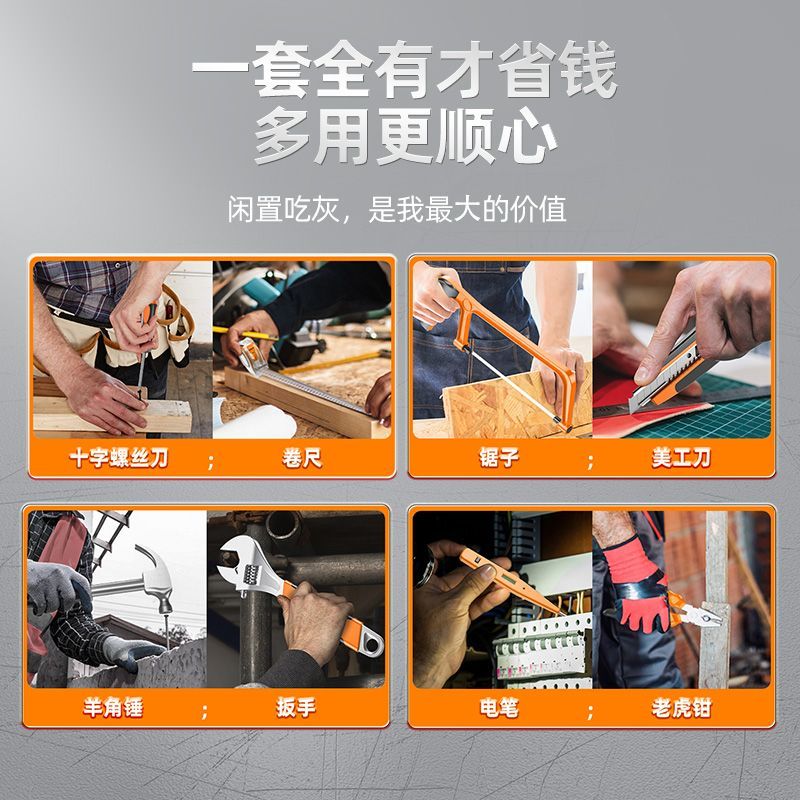 一套全有才省钱
多用更顺心

闲置吃灰，是我最大的价值

十字螺丝刀 ； 卷尺

锯子 ； 美工刀

羊角锤 ； 扳手

电笔 ； 老虎钳