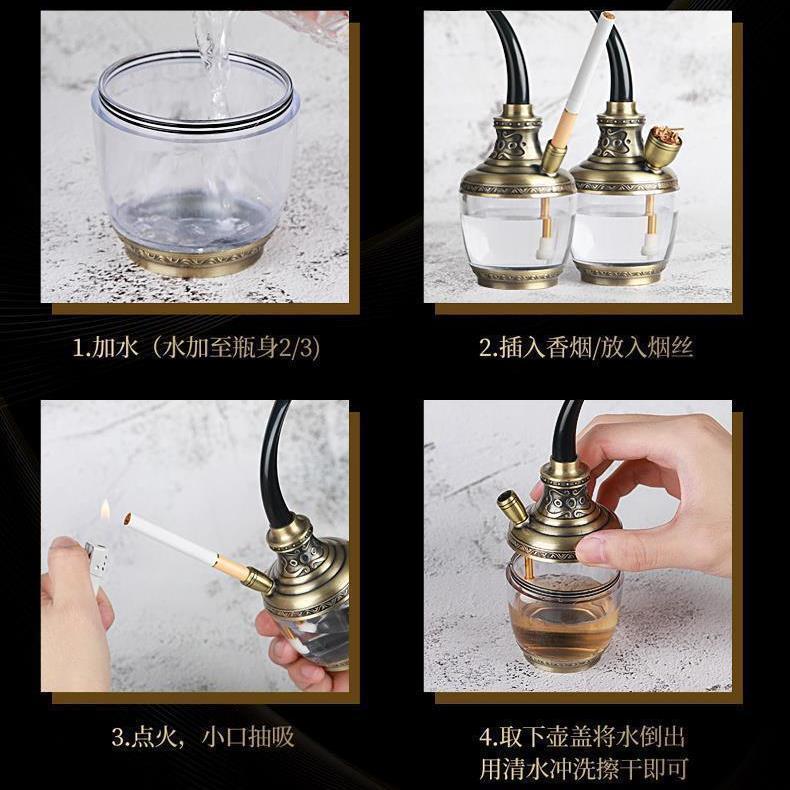 1.加水（水加至瓶身2/3）

2.插入香烟/放入烟丝

3.点火，小口抽吸

4.取下壶盖将水倒出
用清水冲洗擦干即可