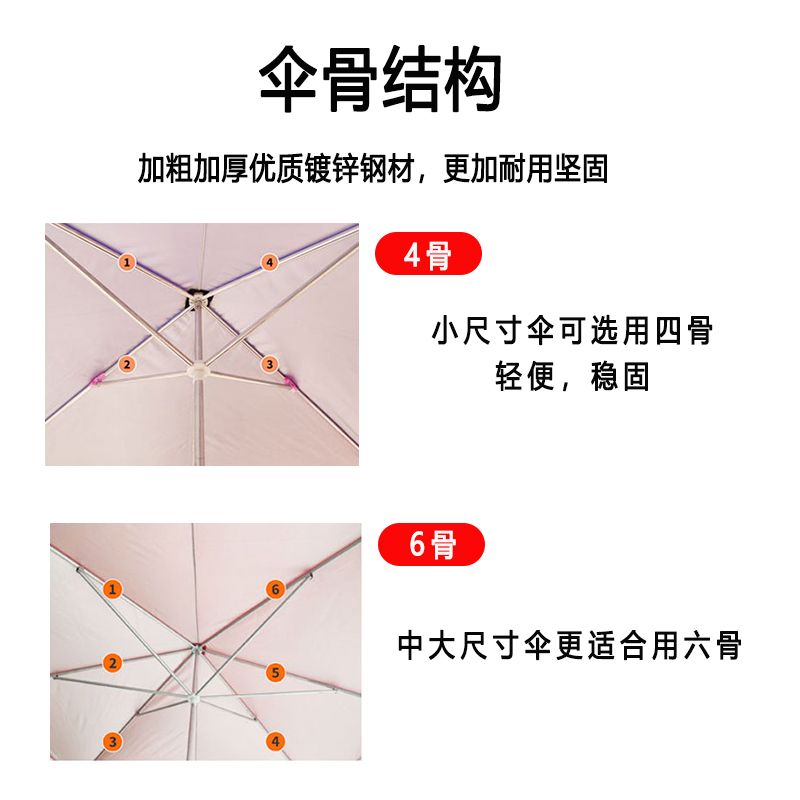 伞骨结构

加粗加厚优质镀锌钢材，更加耐用坚固

1
4
2
3

4骨

小尺寸伞可选用四骨
轻便，稳固

1
6
2
5
3
4

6骨

中大尺寸伞更适合用六骨