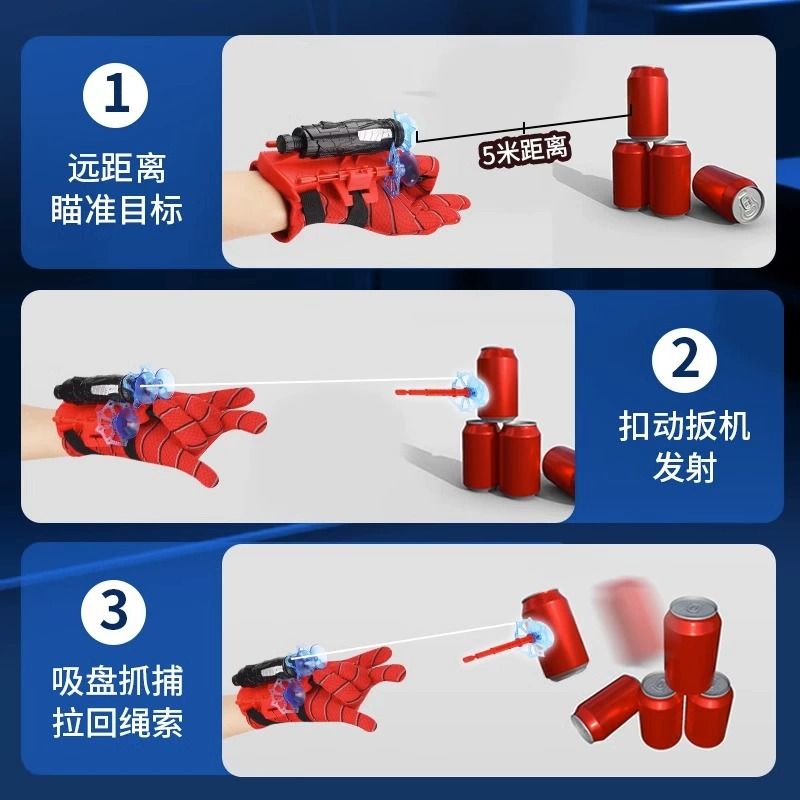 1
远距离
瞄准目标

5米距离

2
扣动扳机
发射

3
吸盘抓捕
拉回绳索