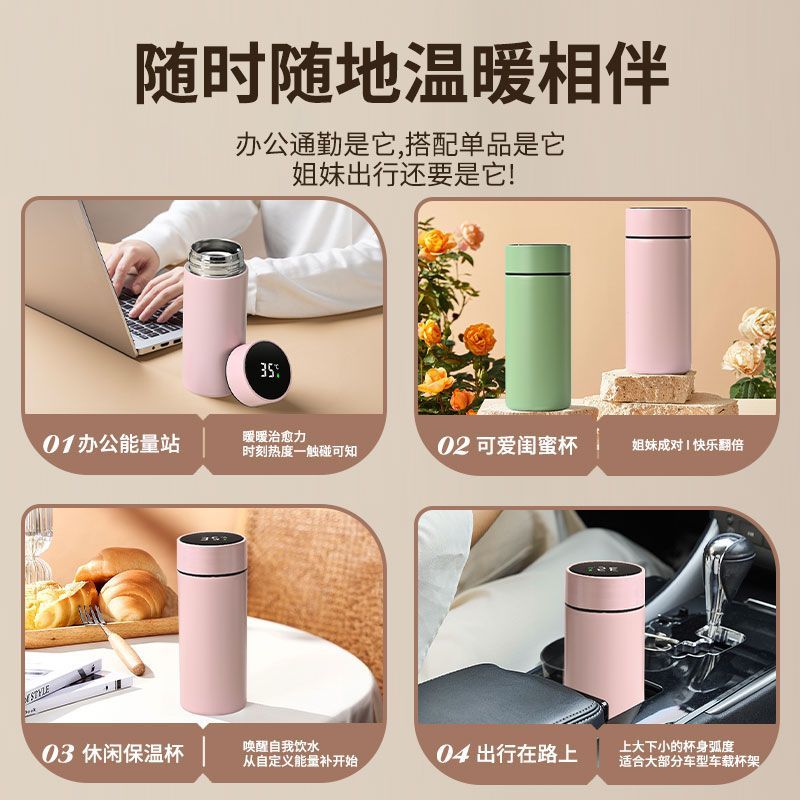 随时随地温暖相伴

办公通勤是它,搭配单品是它
姐妹出行还要是它!

35°C

01 办公能量站

暖暖治愈力
时刻热度一触碰可知

02 可爱闺蜜杯

姐妹成对 | 快乐翻倍

STYLE

03 休闲保温杯

唤醒自我饮水
从自定义能量补开始

04 出行在路上

上大下小的杯身弧度
适合大部分车型车载杯架