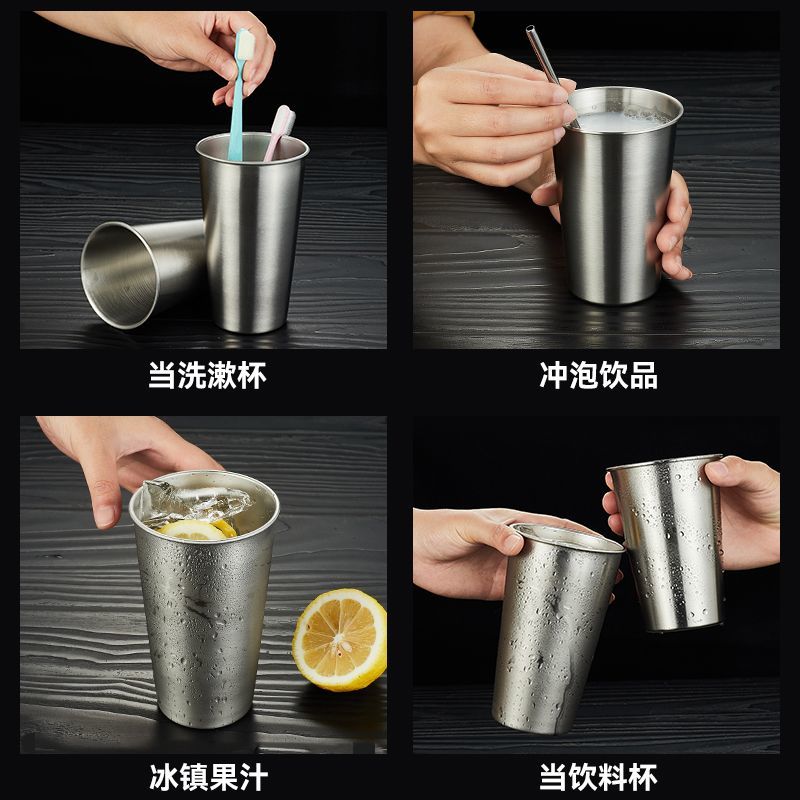 当洗漱杯

冲泡饮品

冰镇果汁

当饮料杯