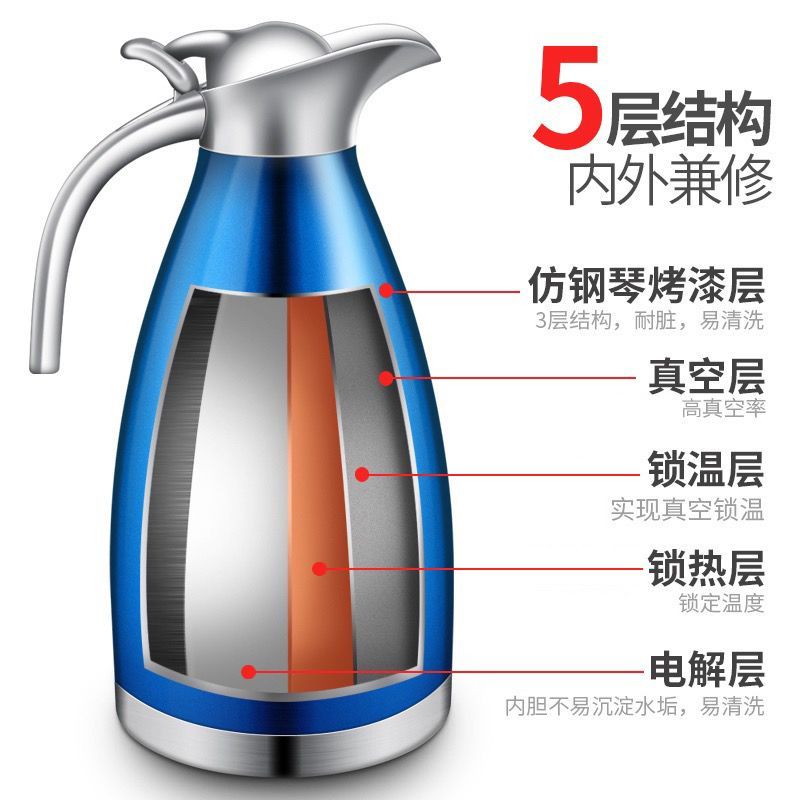 5层结构
内外兼修

仿钢琴烤漆层
3层结构，耐脏，易清洗

真空层
高真空率

锁温层
实现真空锁温

锁热层
锁定温度

电解层
内胆不易沉淀水垢，易清洗