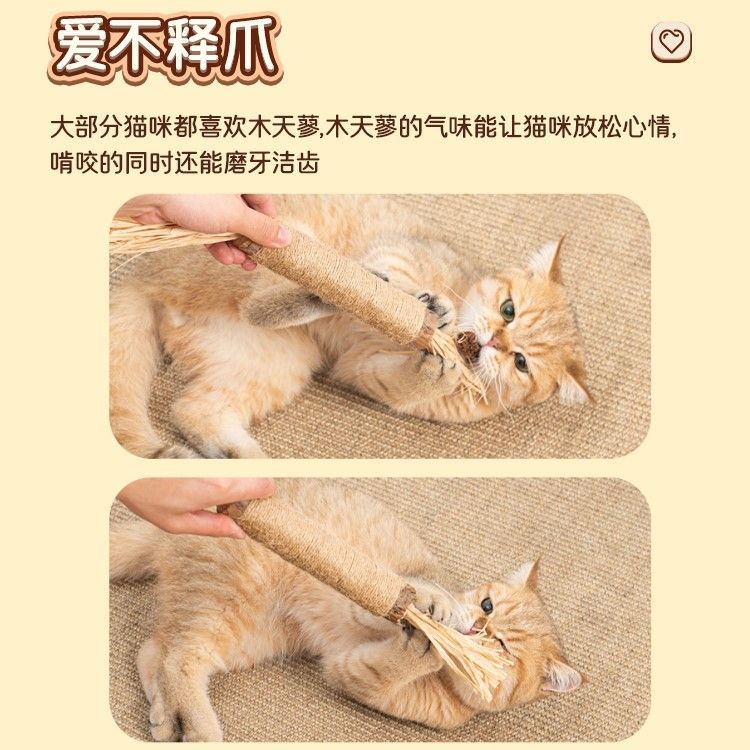 爱不释爪

大部分猫咪都喜欢木天蓼,木天蓼的气味能让猫咪放松心情,啃咬的同时还能磨牙洁齿