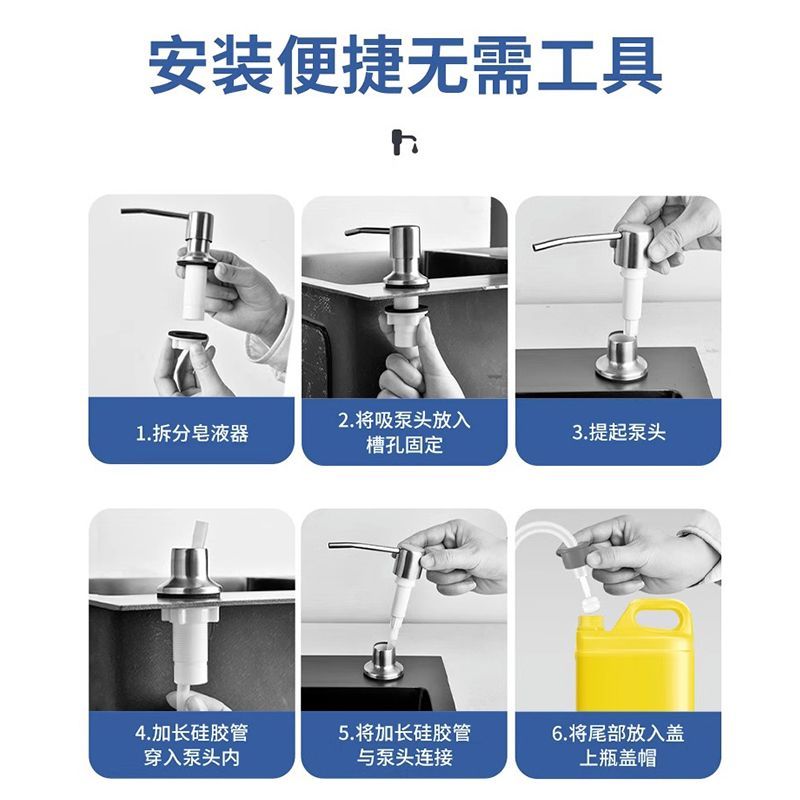 安装便捷无需工具

1.拆分皂液器

2.将吸泵头放入槽孔固定

3.提起泵头

4.加长硅胶管穿入泵头内

5.将加长硅胶管与泵头连接

6.将尾部放入盖上瓶盖帽