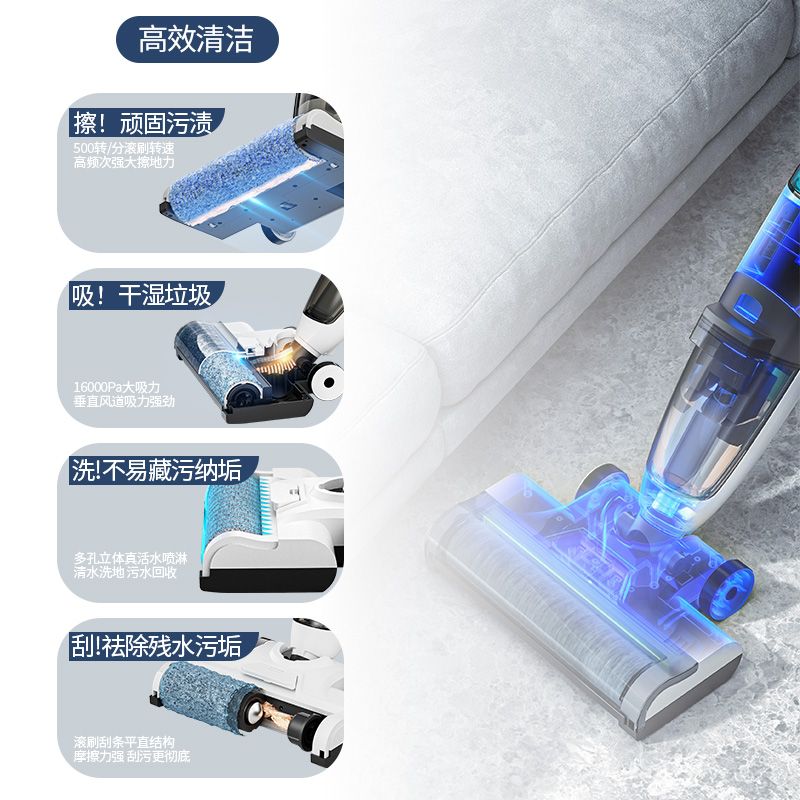 高效清洁

擦！顽固污渍
500转/分滚刷转速
高频次强大擦地力

吸！干湿垃圾
16000Pa大吸力
垂直风道吸力强劲

洗!不易藏污纳垢
多孔立体真活水喷淋
清水洗地 污水回收

刮!祛除残水污垢
滚刷刮条平直结构
摩擦力强 刮污更彻底