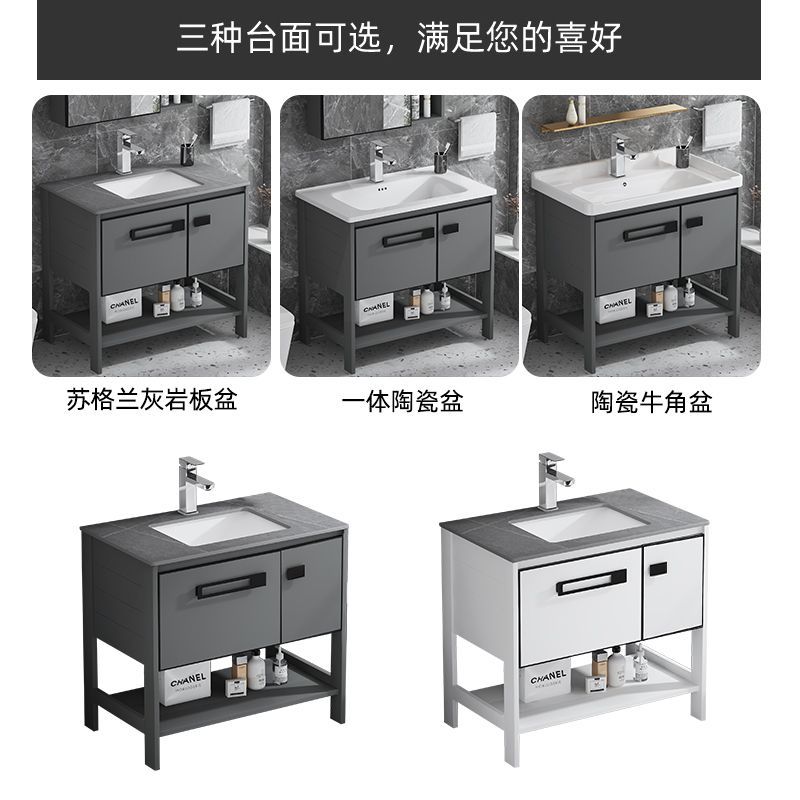 三种台面可选，满足您的喜好

CHANEL

CHANEL

CHANEL

苏格兰灰岩板盆

一体陶瓷盆

陶瓷牛角盆

CHANEL

CHANEL